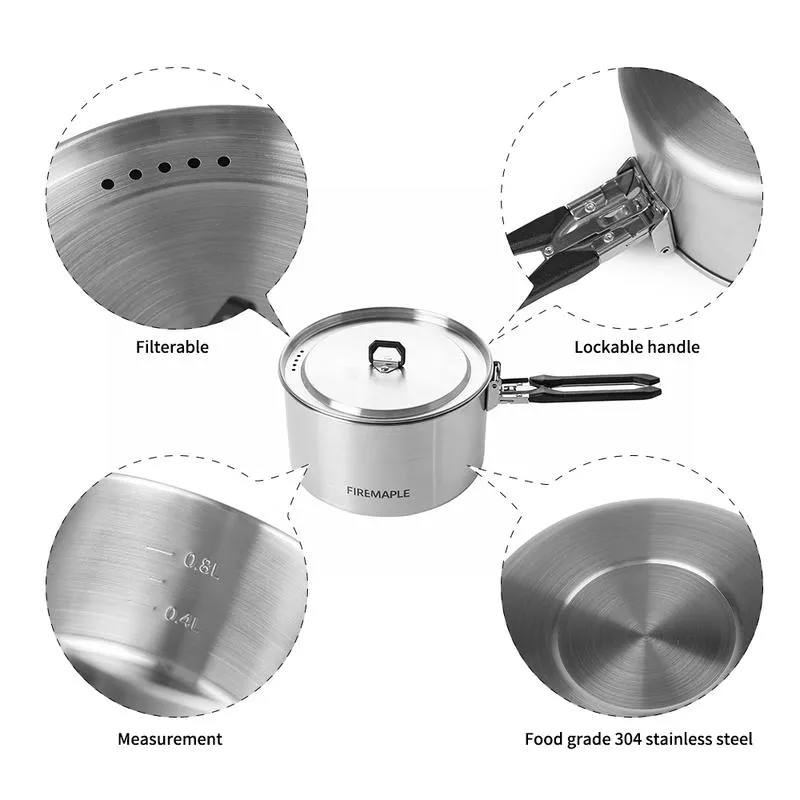 Filterable

Lockable handle

FIREMAPLE

0.8L

0.4L

Measurement

Food grade 304 stainless steel