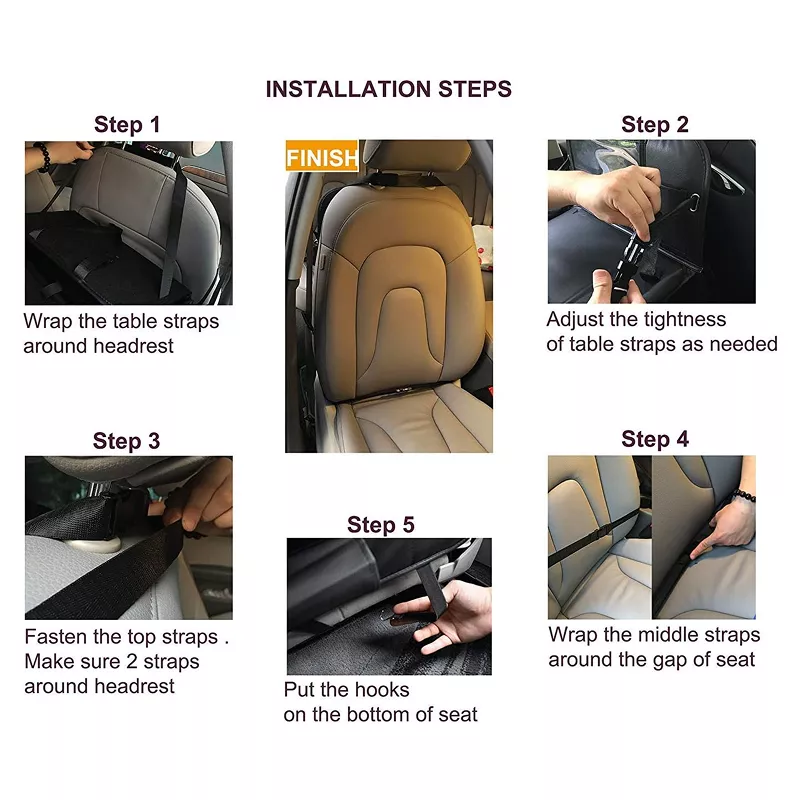 INSTALLATION STEPS

Step 1

Wrap the table straps around headrest

FINISH

Step 2

Adjust the tightness of table straps as needed

Step 3

Fasten the top straps . Make sure 2 straps around headrest

Step 5

Put the hooks on the bottom of seat

Step 4

Wrap the middle straps around the gap of seat