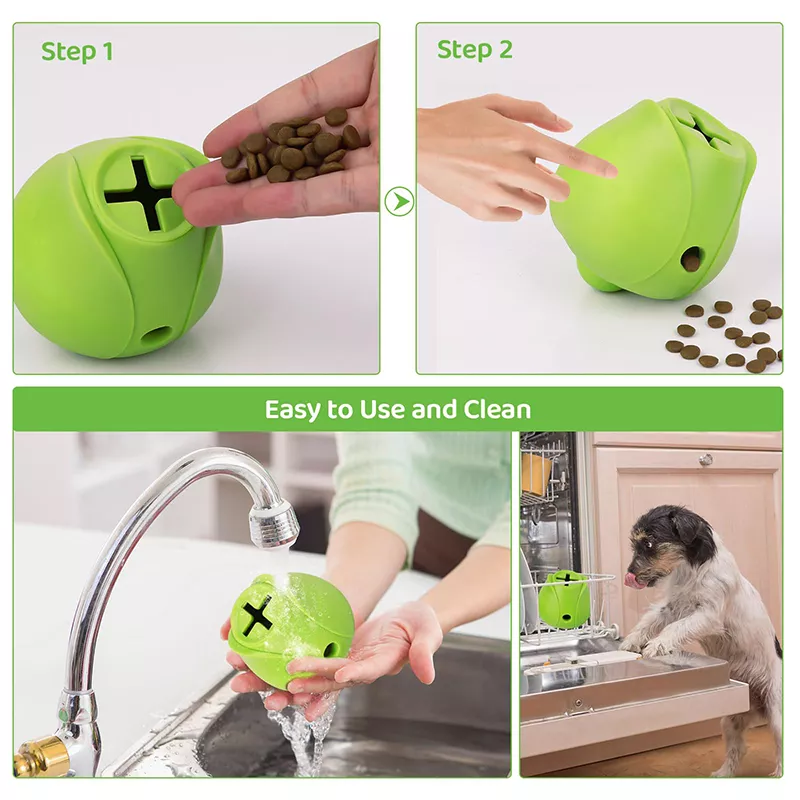 Step 1

Step 2

Easy to Use and Clean