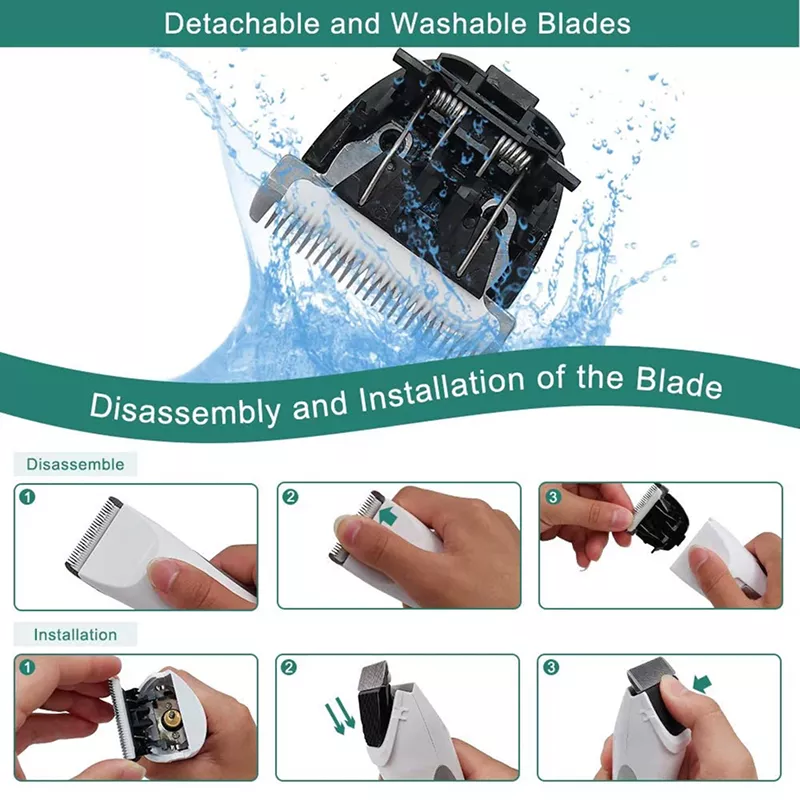 Detachable and Washable Blades

Disassembly and Installation of the Blade

Disassemble

1

2

3

Installation

1

2

3