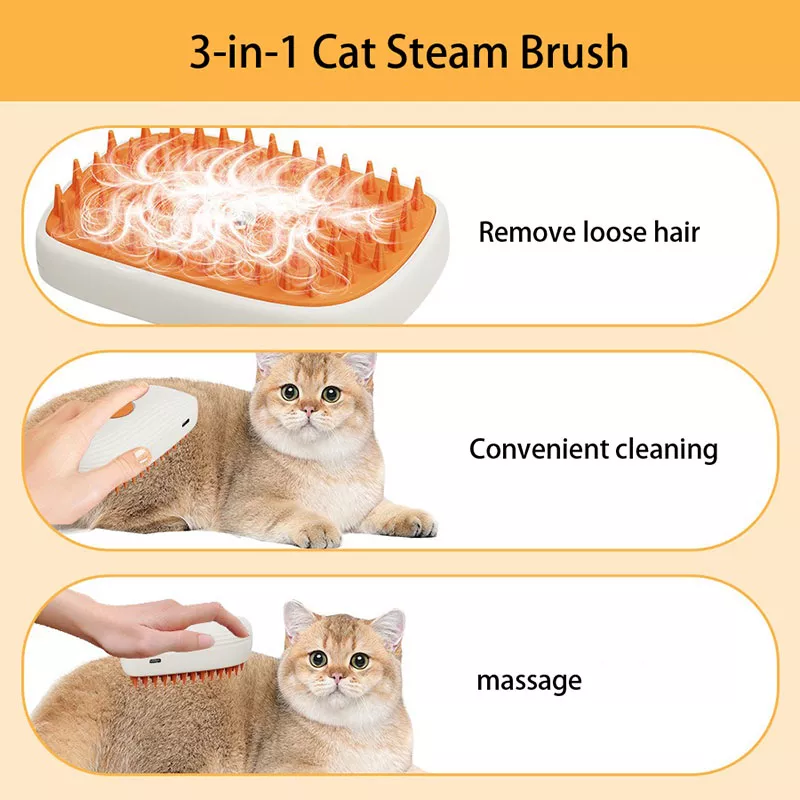 3-in-1 Cat Steam Brush

Remove loose hair

Convenient cleaning

massage