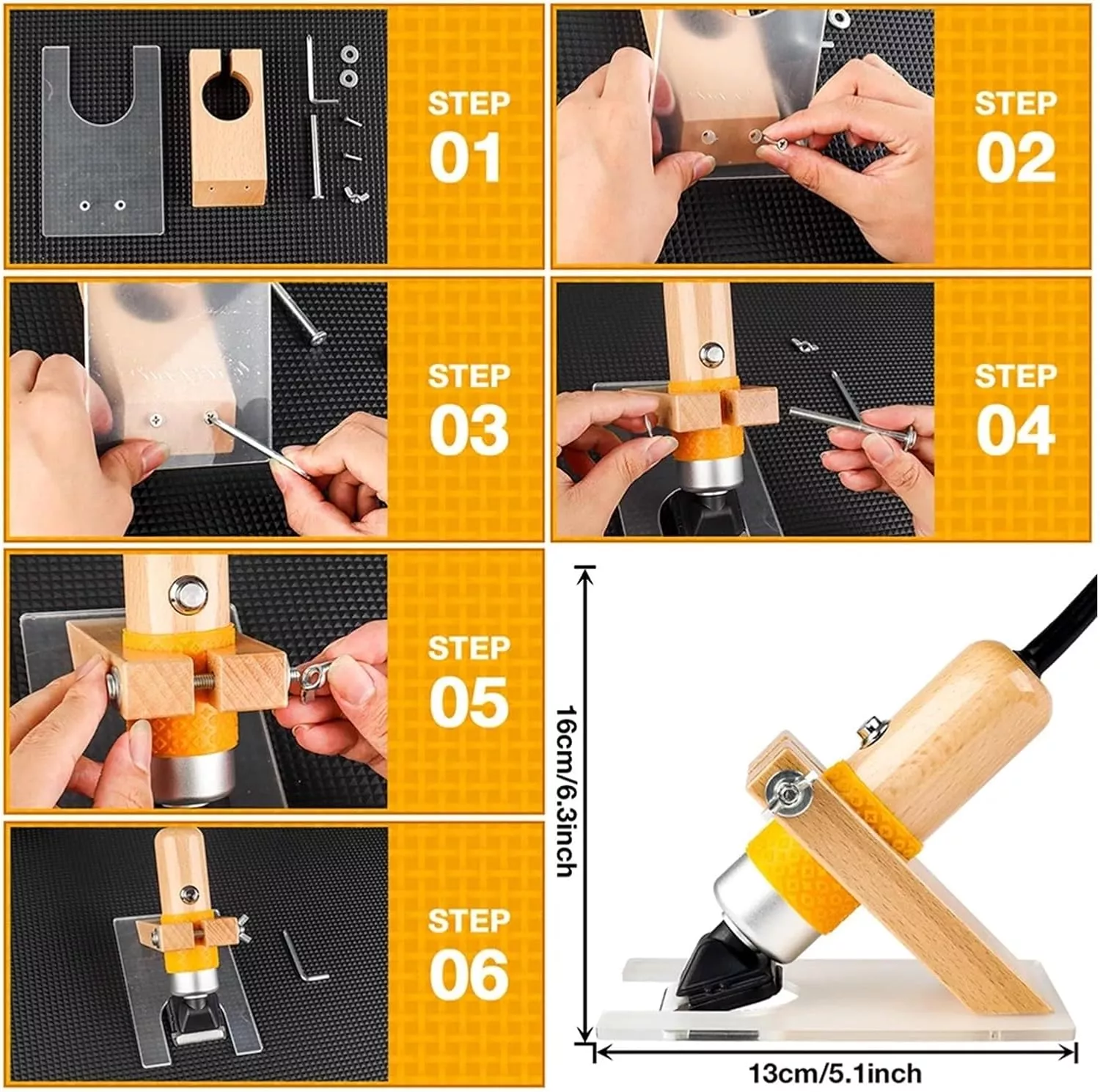 STEP 01

STEP 02

STEP 03

STEP 04

STEP 05

STEP 06

16cm/6.3inch

13cm/5.1inch