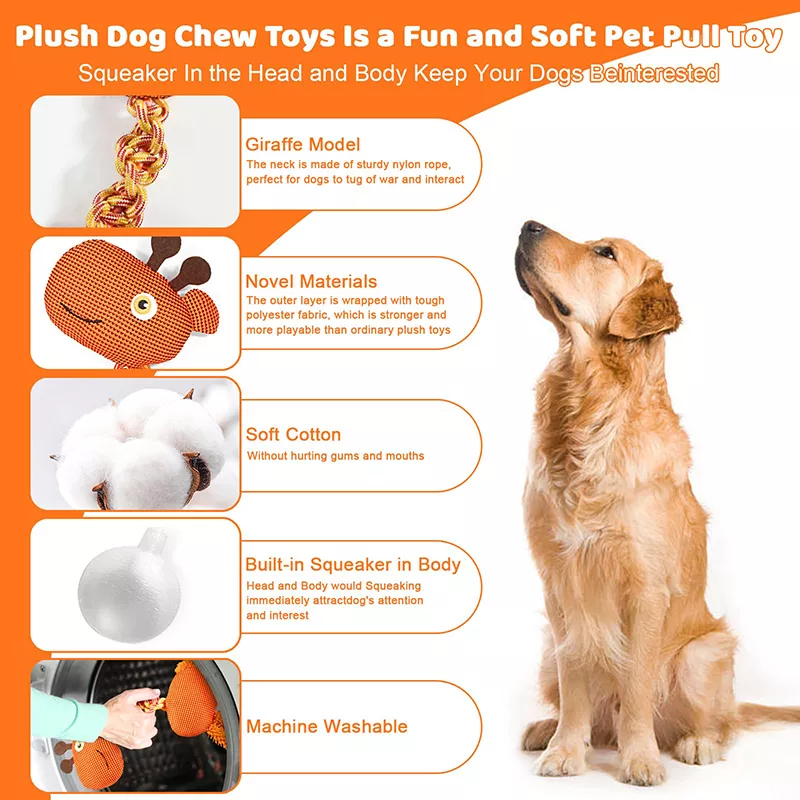 Plush Dog Chew Toys Is a Fun and Soft Pet Pull Toy
Squeaker In the Head and Body Keep Your Dogs Beinterested

Giraffe Model
The neck is made of sturdy nylon rope, perfect for dogs to tug of war and interact

Novel Materials
The outer layer is wrapped with tough polyester fabric, which is stronger and more playable than ordinary plush toys

Soft Cotton
Without hurting gums and mouths

Built-in Squeaker in Body
Head and Body would Squeaking immediately attractdog's attention and interest

Machine Washable