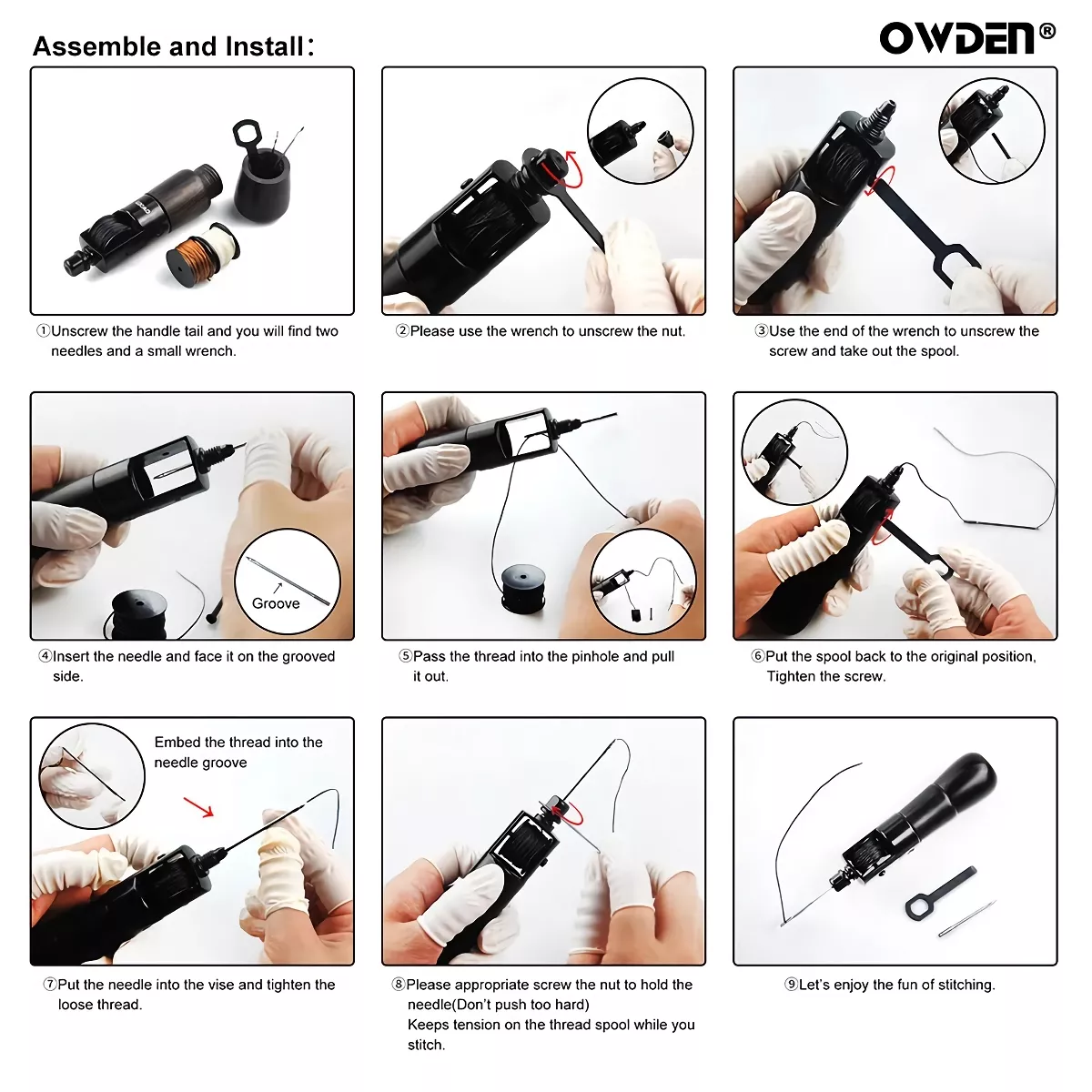 Assemble and Install:

OWDEN®

①Unscrew the handle tail and you will find two needles and a small wrench.

②Please use the wrench to unscrew the nut.

③Use the end of the wrench to unscrew the screw and take out the spool.

Groove

④Insert the needle and face it on the grooved side.

⑤Pass the thread into the pinhole and pull it out.

⑥Put the spool back to the original position, Tighten the screw.

Embed the thread into the needle groove

⑦Put the needle into the vise and tighten the loose thread.

⑧Please appropriate screw the nut to hold the needle(Don't push too hard)
Keeps tension on the thread spool while you stitch.

⑨Let's enjoy the fun of stitching.