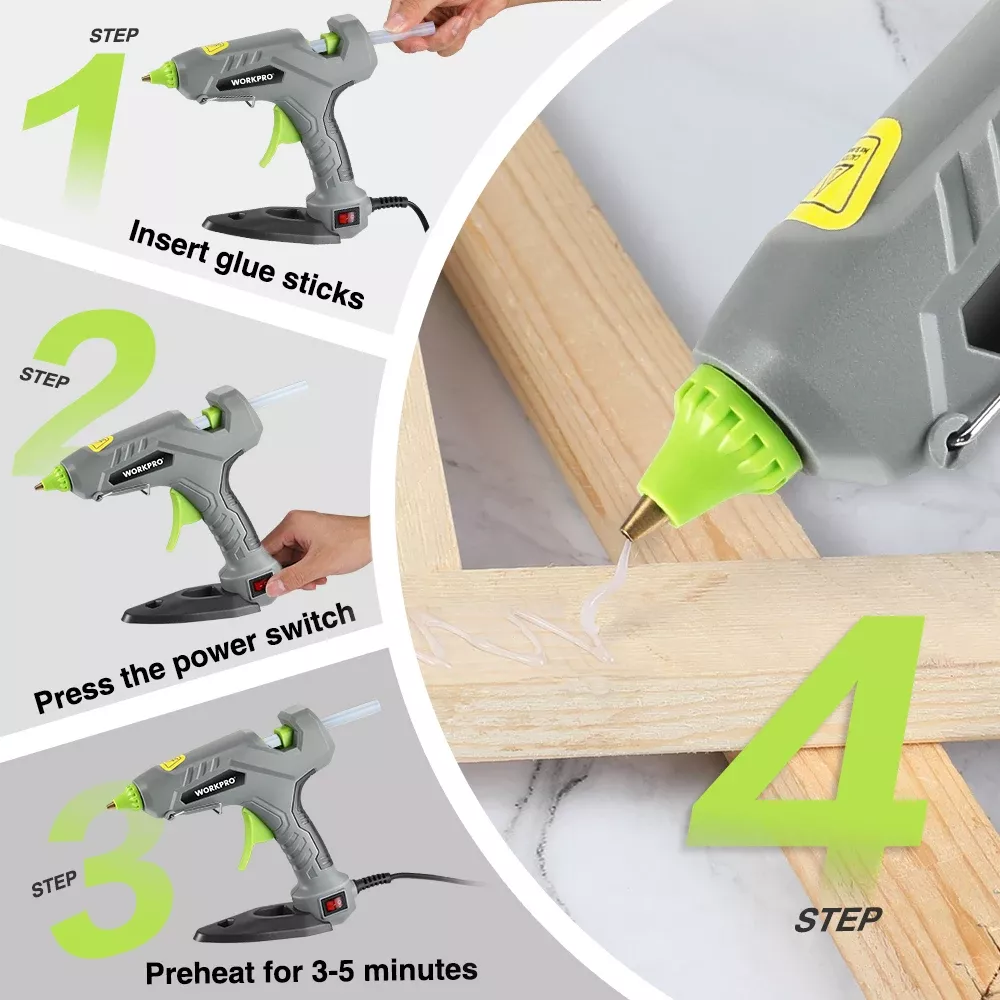 STEP 1
WORKPRO
Insert glue sticks

STEP 2
WORKPRO
Press the power switch

STEP 3
WORKPRO
Preheat for 3-5 minutes

4
STEP