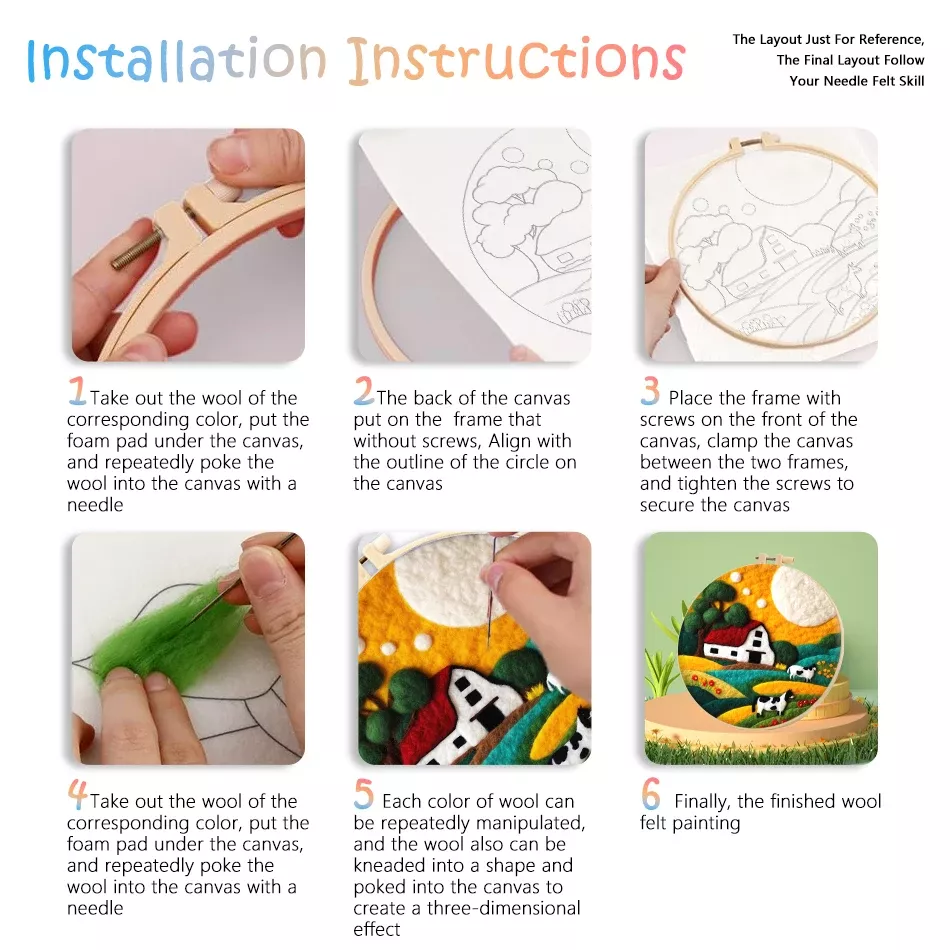 Installation Instructions

The Layout Just For Reference,
The Final Layout Follow
Your Needle Felt Skill

1 Take out the wool of the corresponding color, put the foam pad under the canvas, and repeatedly poke the wool into the canvas with a needle

2 The back of the canvas put on the frame that without screws, Align with the outline of the circle on the canvas

3 Place the frame with screws on the front of the canvas, clamp the canvas between the two frames, and tighten the screws to secure the canvas

4 Take out the wool of the corresponding color, put the foam pad under the canvas, and repeatedly poke the wool into the canvas with a needle

5 Each color of wool can be repeatedly manipulated, and the wool also can be kneaded into a shape and poked into the canvas to create a three-dimensional effect

6 Finally, the finished wool felt painting