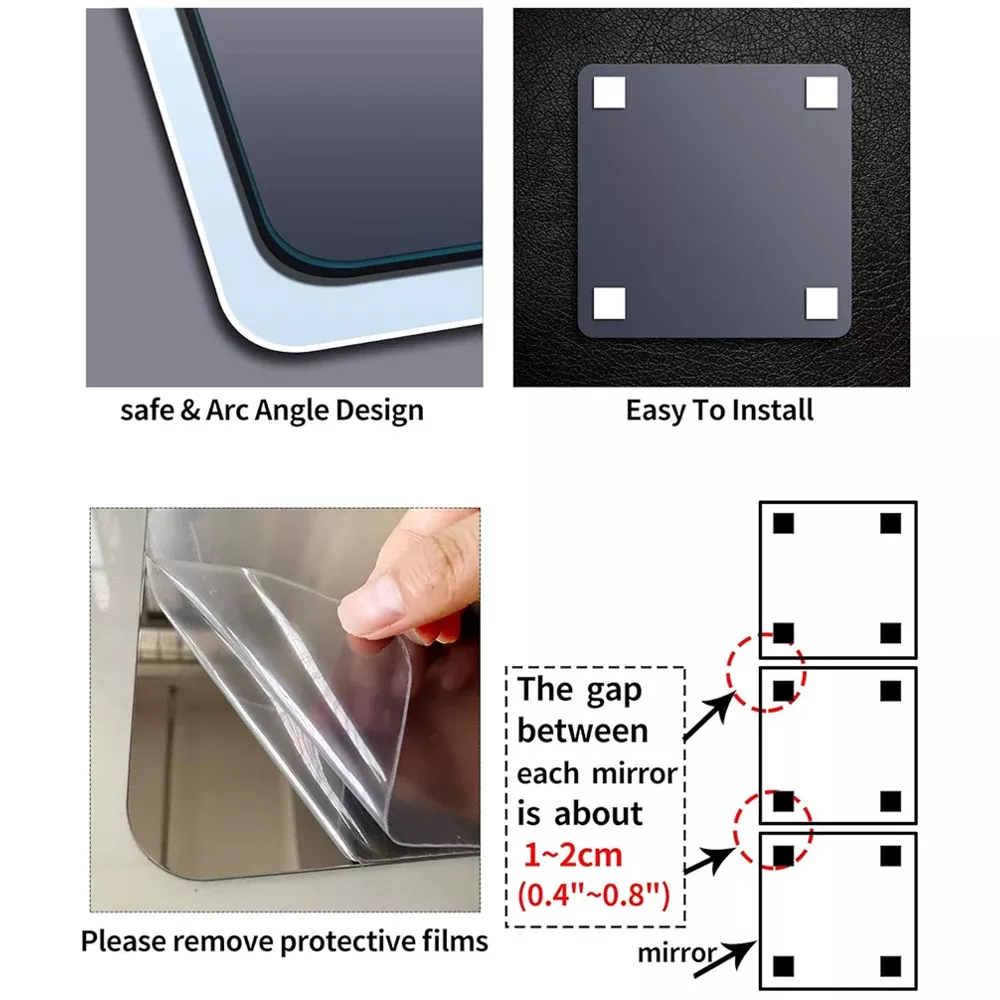 safe & Arc Angle Design

Easy To Install

Please remove protective films

The gap between each mirror is about 1~2cm (0.4"~0.8")

mirror