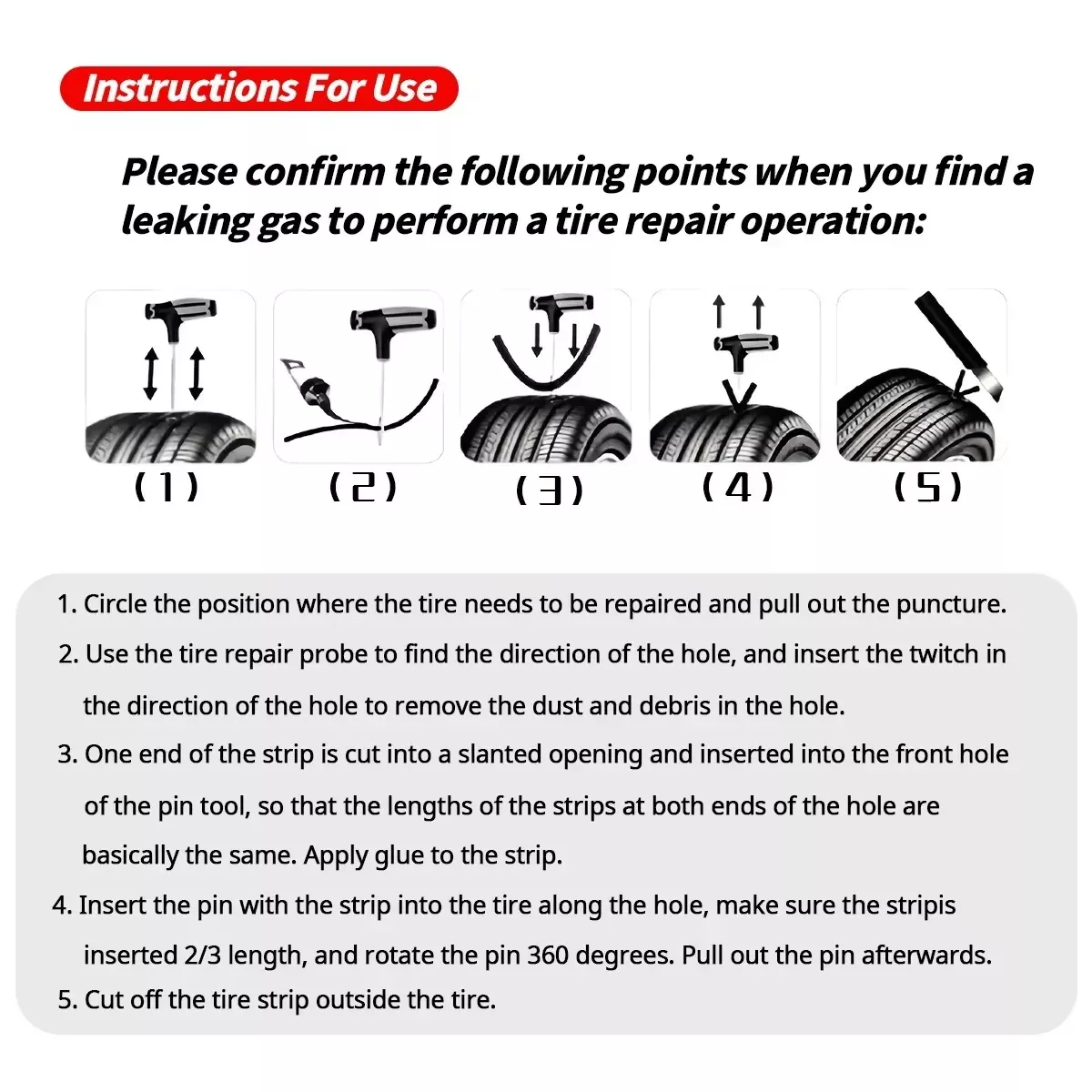 Instructions For Use

Please confirm the following points when you find a leaking gas to perform a tire repair operation:

(1) (2) (3) (4) (5)

1. Circle the position where the tire needs to be repaired and pull out the puncture.
2. Use the tire repair probe to find the direction of the hole, and insert the twitch in the direction of the hole to remove the dust and debris in the hole.
3. One end of the strip is cut into a slanted opening and inserted into the front hole of the pin tool, so that the lengths of the strips at both ends of the hole are basically the same. Apply glue to the strip.
4. Insert the pin with the strip into the tire along the hole, make sure the stripis inserted 2/3 length, and rotate the pin 360 degrees. Pull out the pin afterwards.
5. Cut off the tire strip outside the tire.