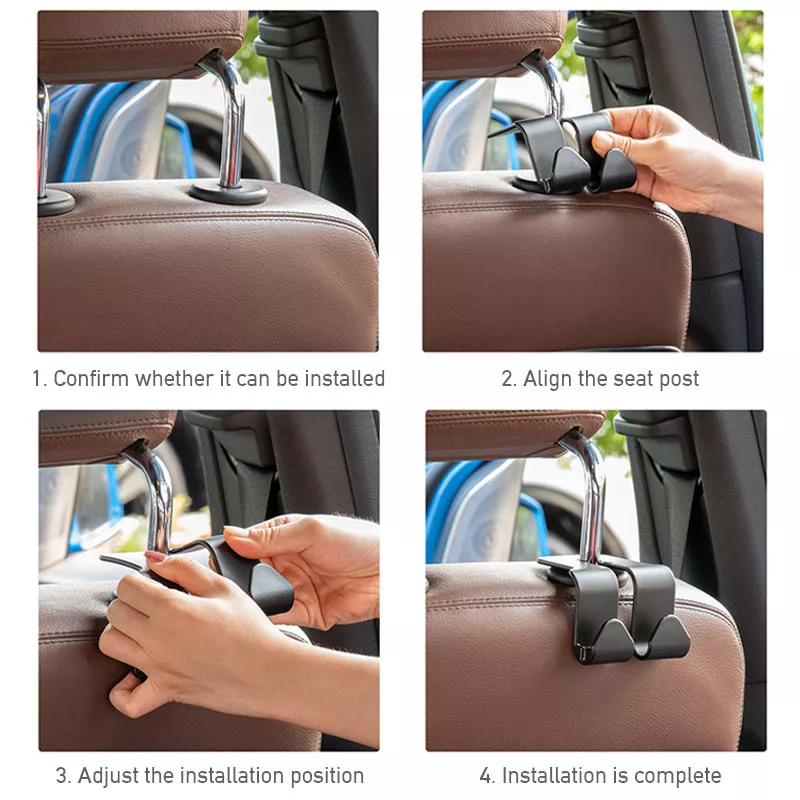 1. Confirm whether it can be installed

2. Align the seat post

3. Adjust the installation position

4. Installation is complete