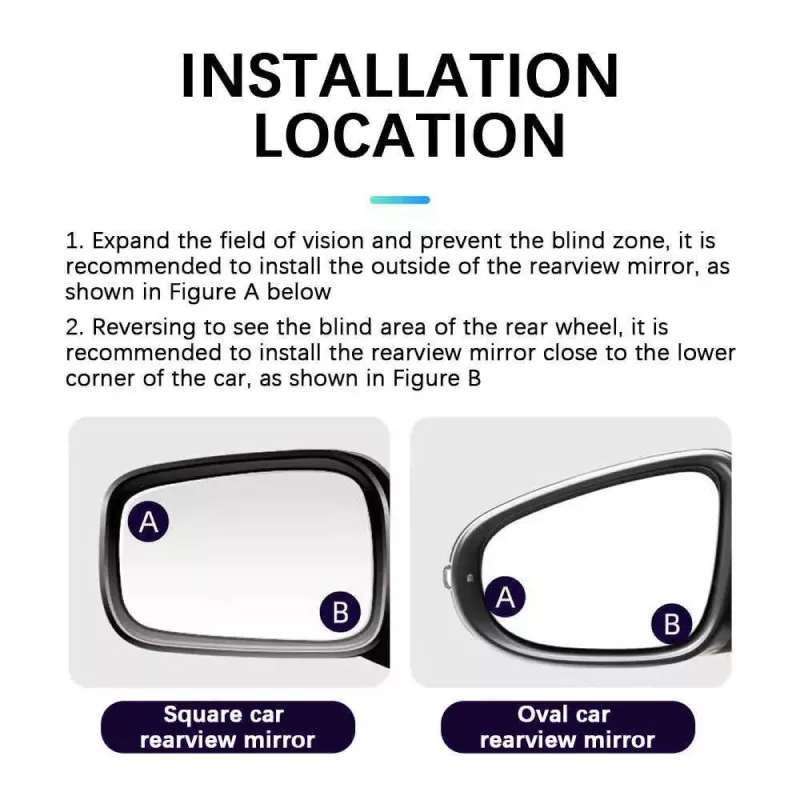 INSTALLATION LOCATION

1. Expand the field of vision and prevent the blind zone, it is recommended to install the outside of the rearview mirror, as shown in Figure A below

2. Reversing to see the blind area of the rear wheel, it is recommended to install the rearview mirror close to the lower corner of the car, as shown in Figure B

A

B

Square car rearview mirror

A

B

Oval car rearview mirror