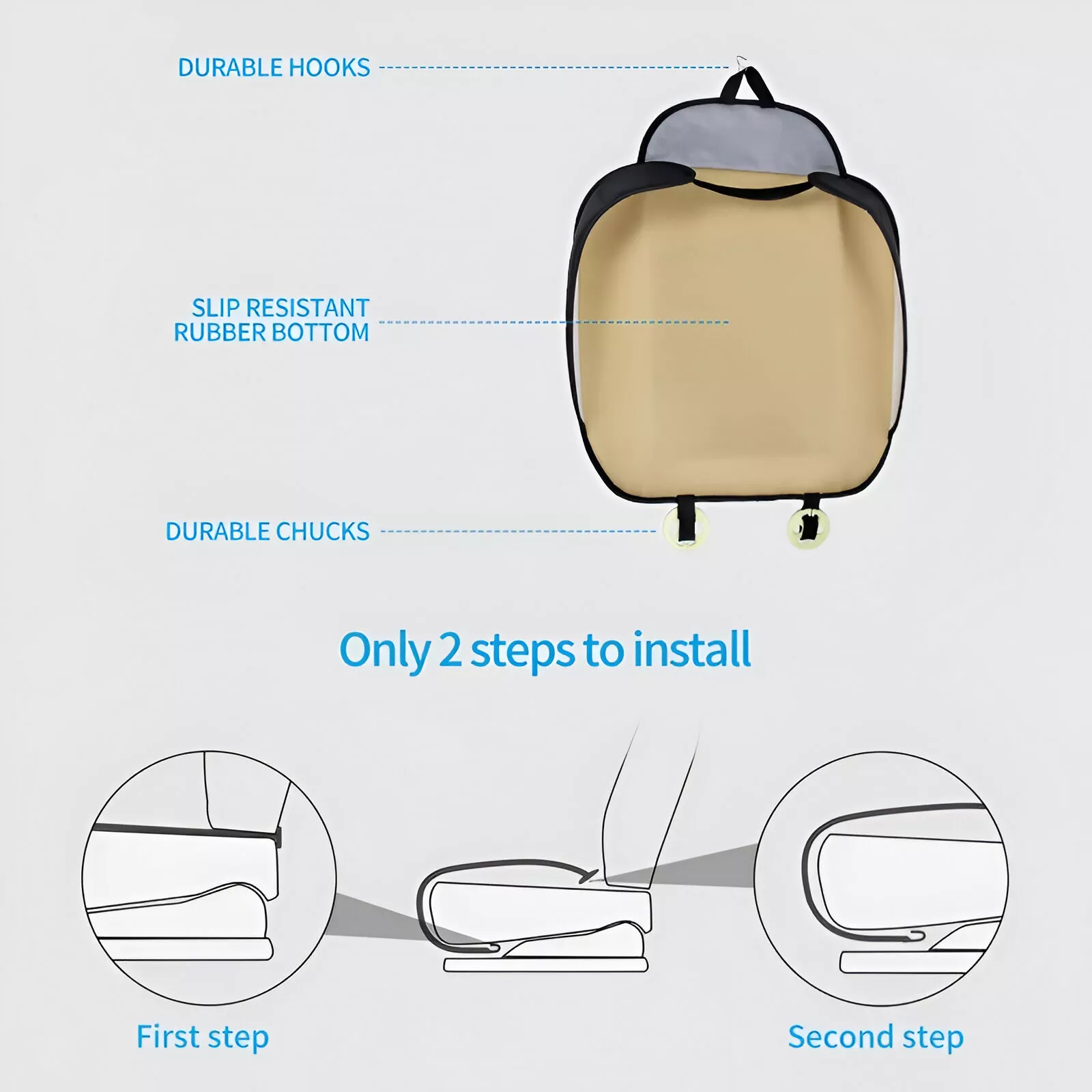 DURABLE HOOKS

SLIP RESISTANT RUBBER BOTTOM

DURABLE CHUCKS

Only 2 steps to install

First step

Second step