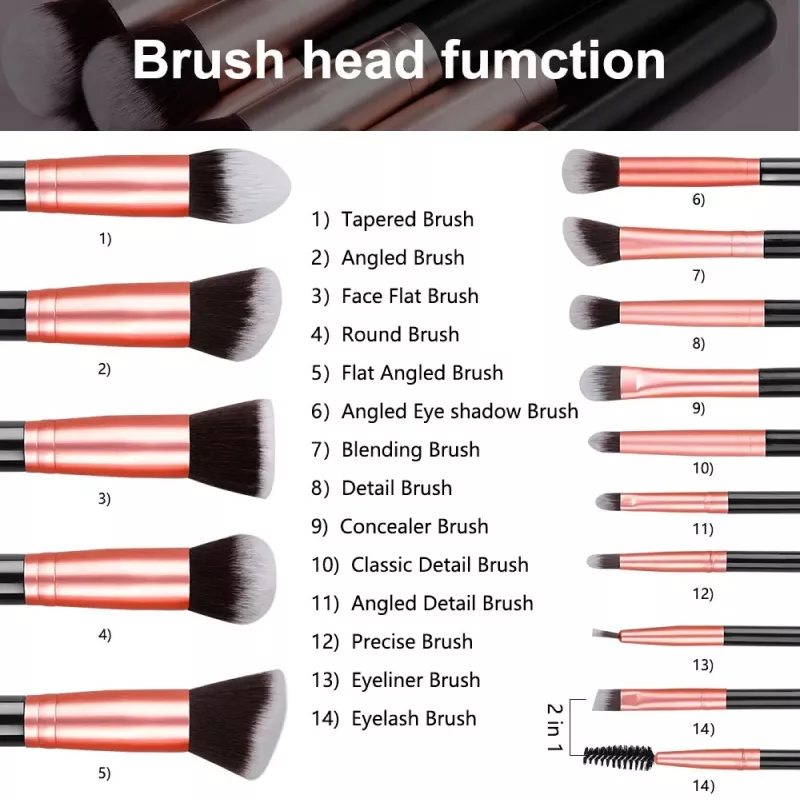 Brush head fumction

1)

2)

3)

4)

5)

1) Tapered Brush
2) Angled Brush
3) Face Flat Brush
4) Round Brush
5) Flat Angled Brush
6) Angled Eye shadow Brush
7) Blending Brush
8) Detail Brush
9) Concealer Brush
10) Classic Detail Brush
11) Angled Detail Brush
12) Precise Brush
13) Eyeliner Brush
14) Eyelash Brush

6)

7)

8)

9)

10)

11)

12)

13)

2 in 1

14)

14)