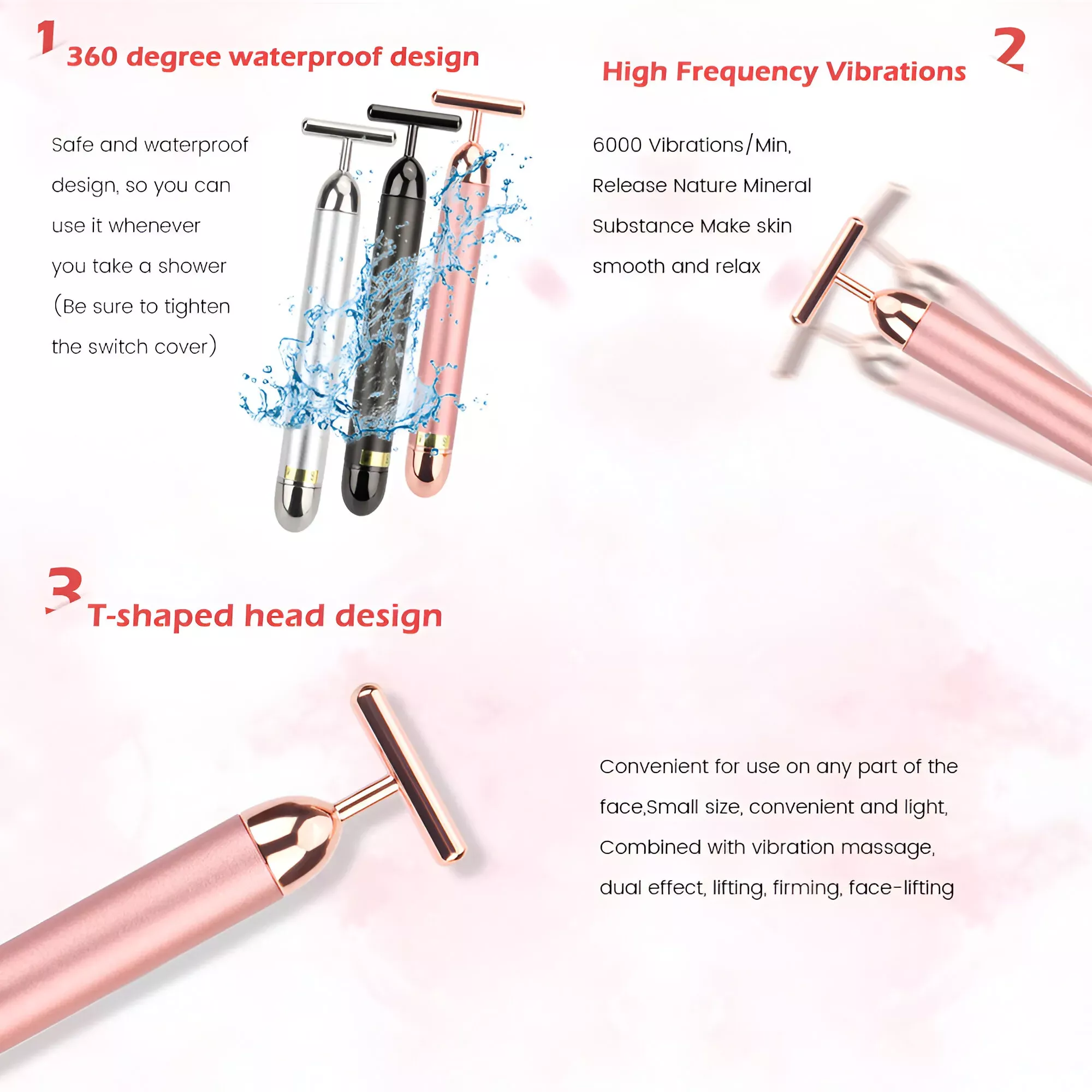 1 360 degree waterproof design

Safe and waterproof design, so you can use it whenever you take a shower (Be sure to tighten the switch cover)

High Frequency Vibrations 2

6000 Vibrations/Min, Release Nature Mineral Substance Make skin smooth and relax

3 T-shaped head design

Convenient for use on any part of the face,Small size, convenient and light, Combined with vibration massage, dual effect, lifting, firming, face-lifting