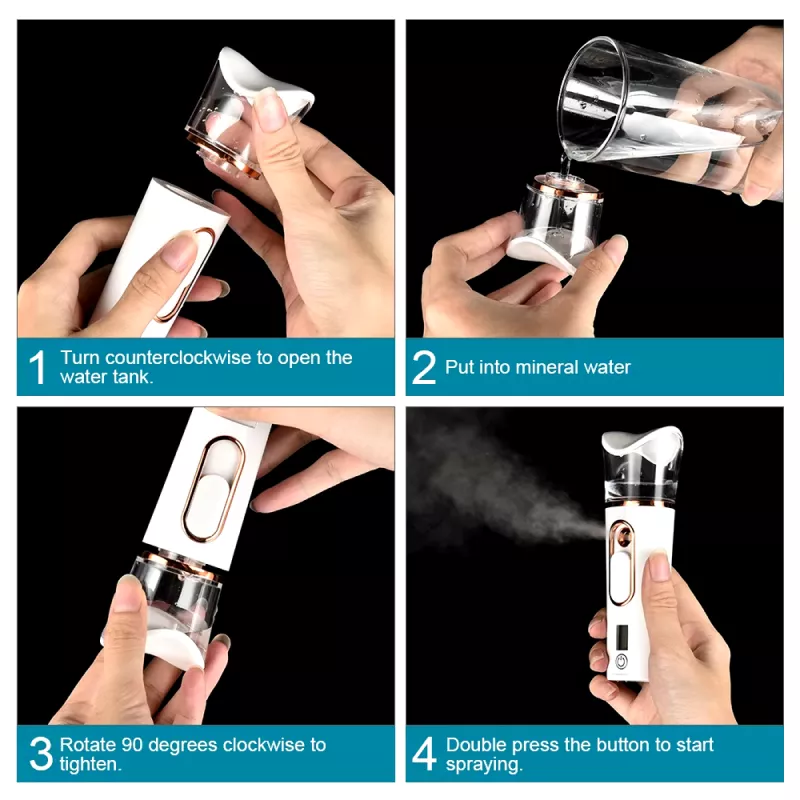 1 Turn counterclockwise to open the water tank.

2 Put into mineral water

3 Rotate 90 degrees clockwise to tighten.

4 Double press the button to start spraying.