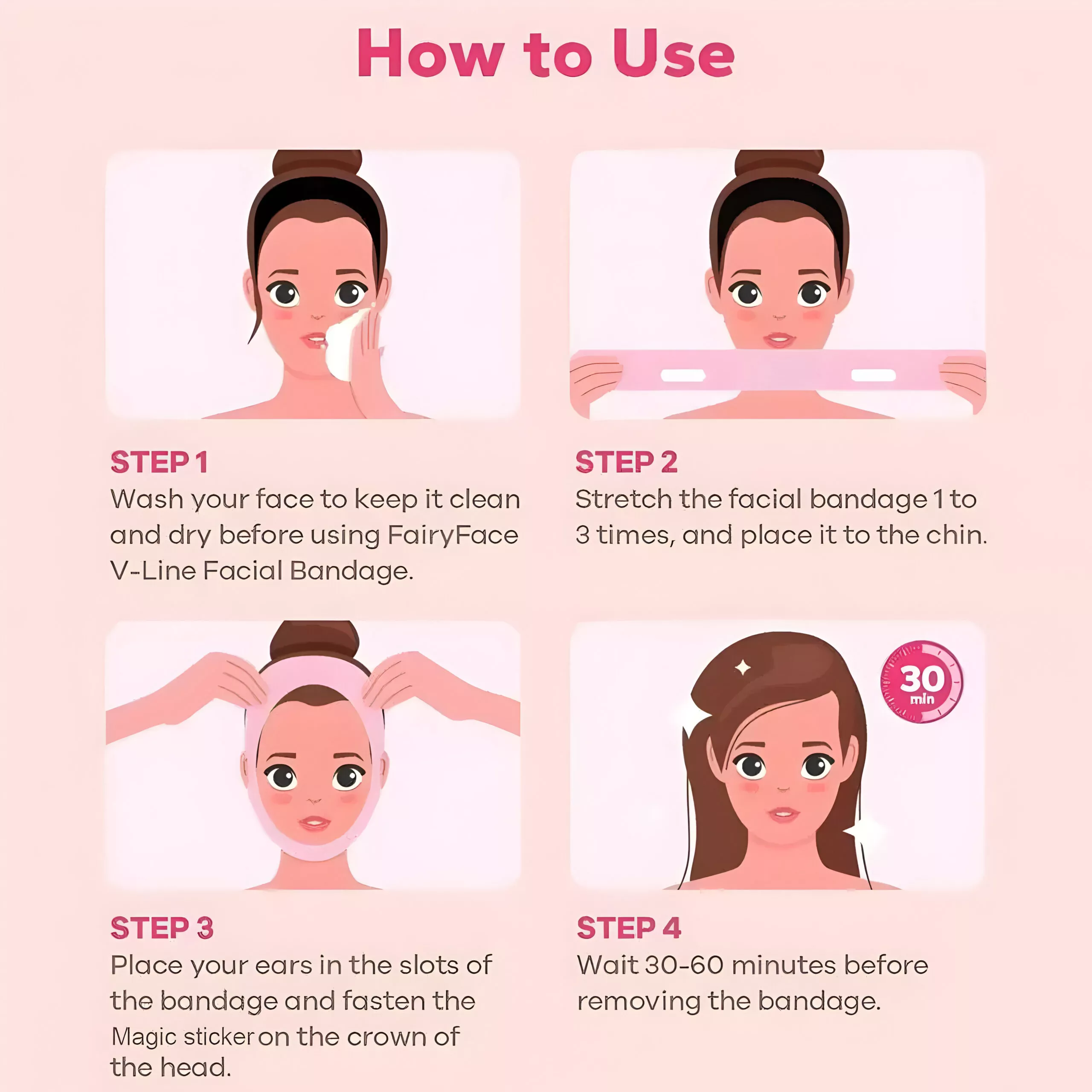 How to Use

STEP 1
Wash your face to keep it clean and dry before using FairyFace V-Line Facial Bandage.

STEP 2
Stretch the facial bandage 1 to 3 times, and place it to the chin.

STEP 3
Place your ears in the slots of the bandage and fasten the Magic sticker on the crown of the head.

30 min

STEP 4
Wait 30-60 minutes before removing the bandage.