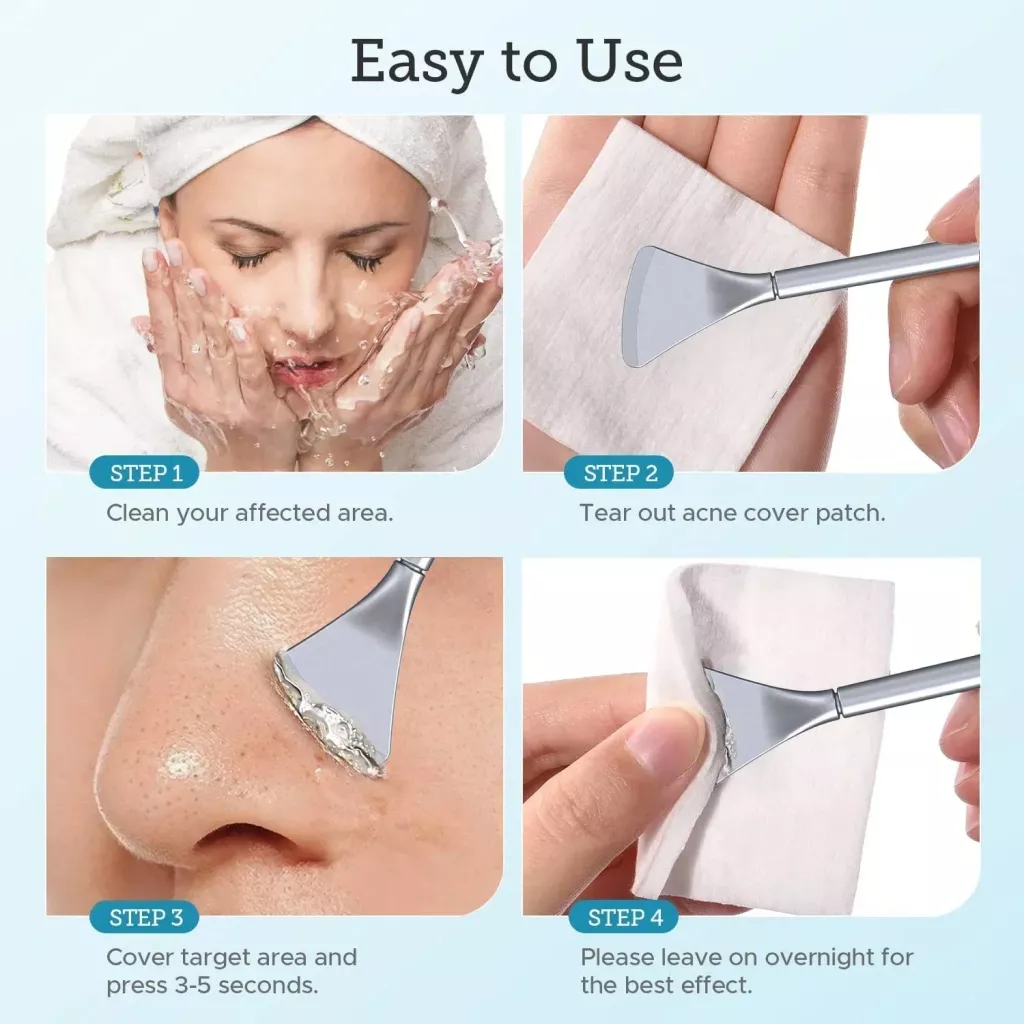 Easy to Use

STEP 1
Clean your affected area.

STEP 2
Tear out acne cover patch.

STEP 3
Cover target area and press 3-5 seconds.

STEP 4
Please leave on overnight for the best effect.