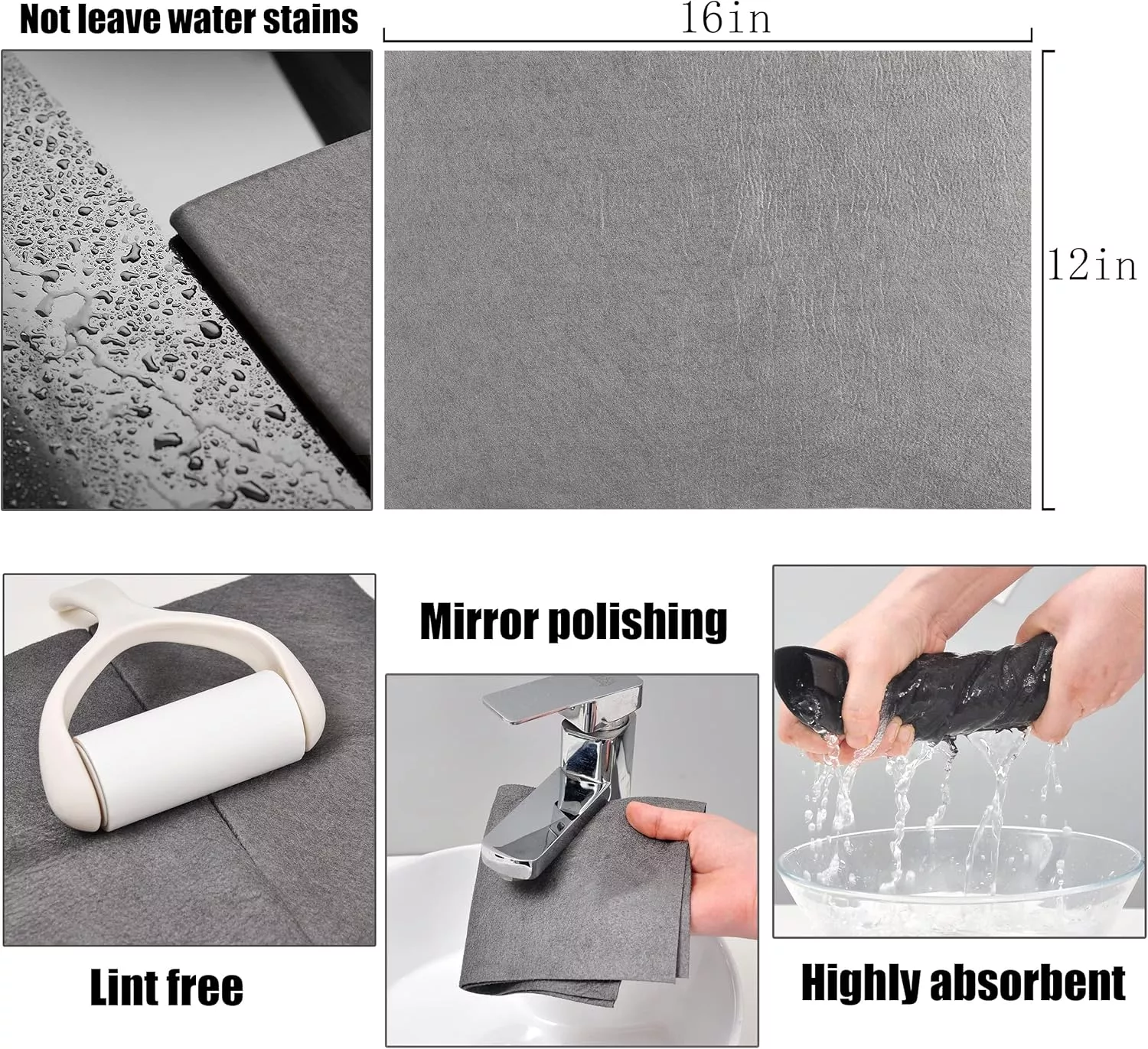 Not leave water stains

16in

12in

Mirror polishing

Lint free

Highly absorbent