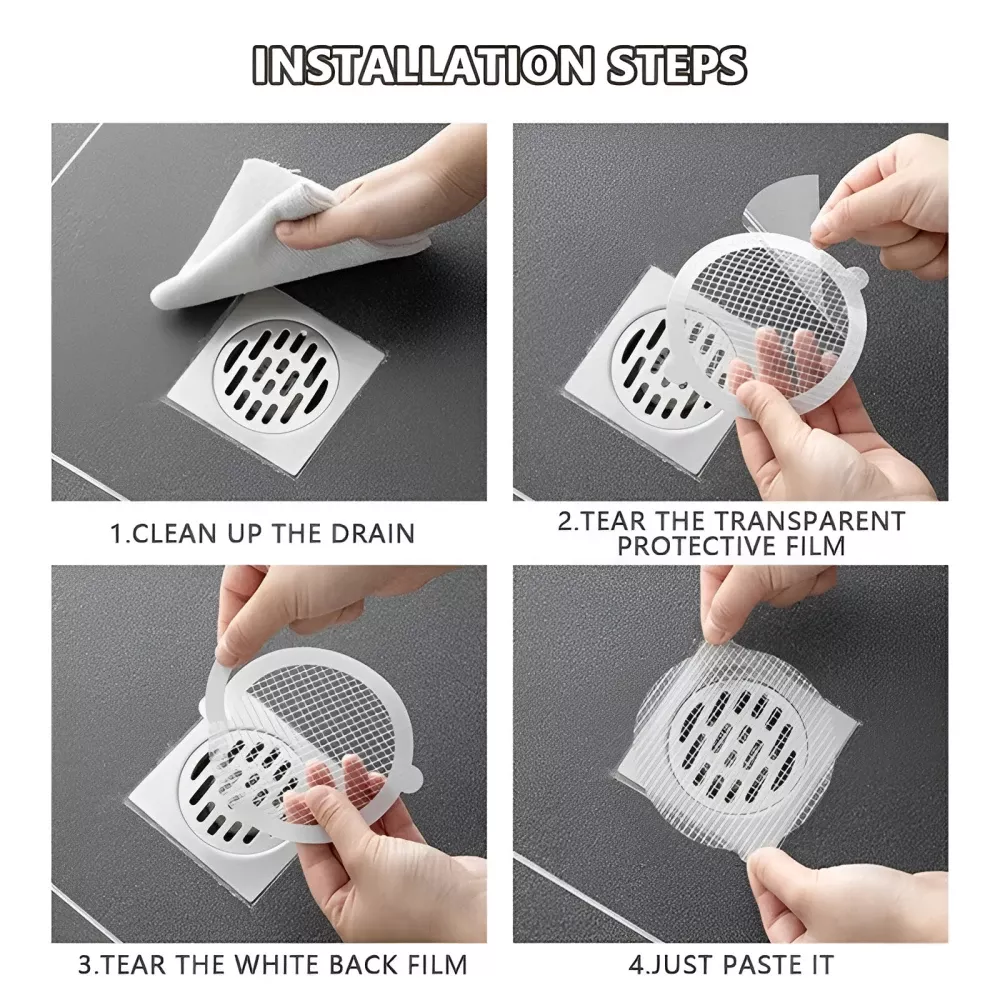 INSTALLATION STEPS

1.CLEAN UP THE DRAIN

2.TEAR THE TRANSPARENT PROTECTIVE FILM

3.TEAR THE WHITE BACK FILM

4.JUST PASTE IT