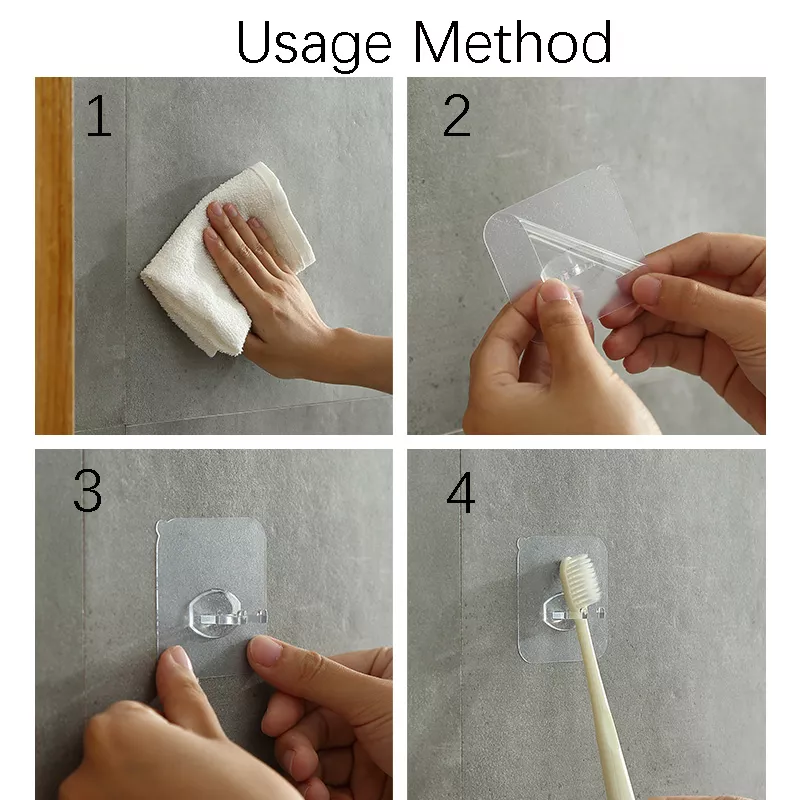 Usage Method

1

2

3

4