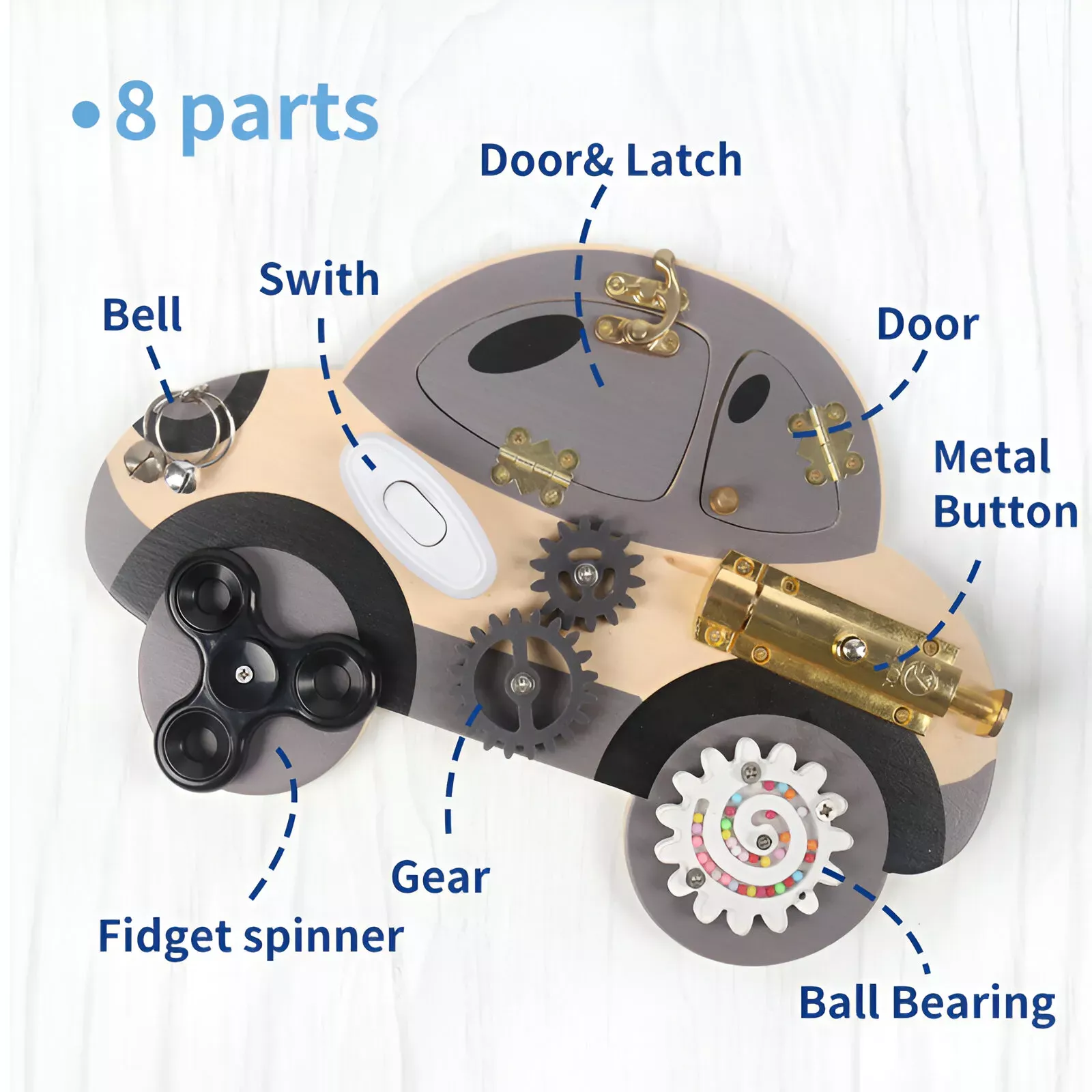 •8 parts

Door& Latch

Swith

Bell

Door

Metal Button

Gear

Fidget spinner

Ball Bearing