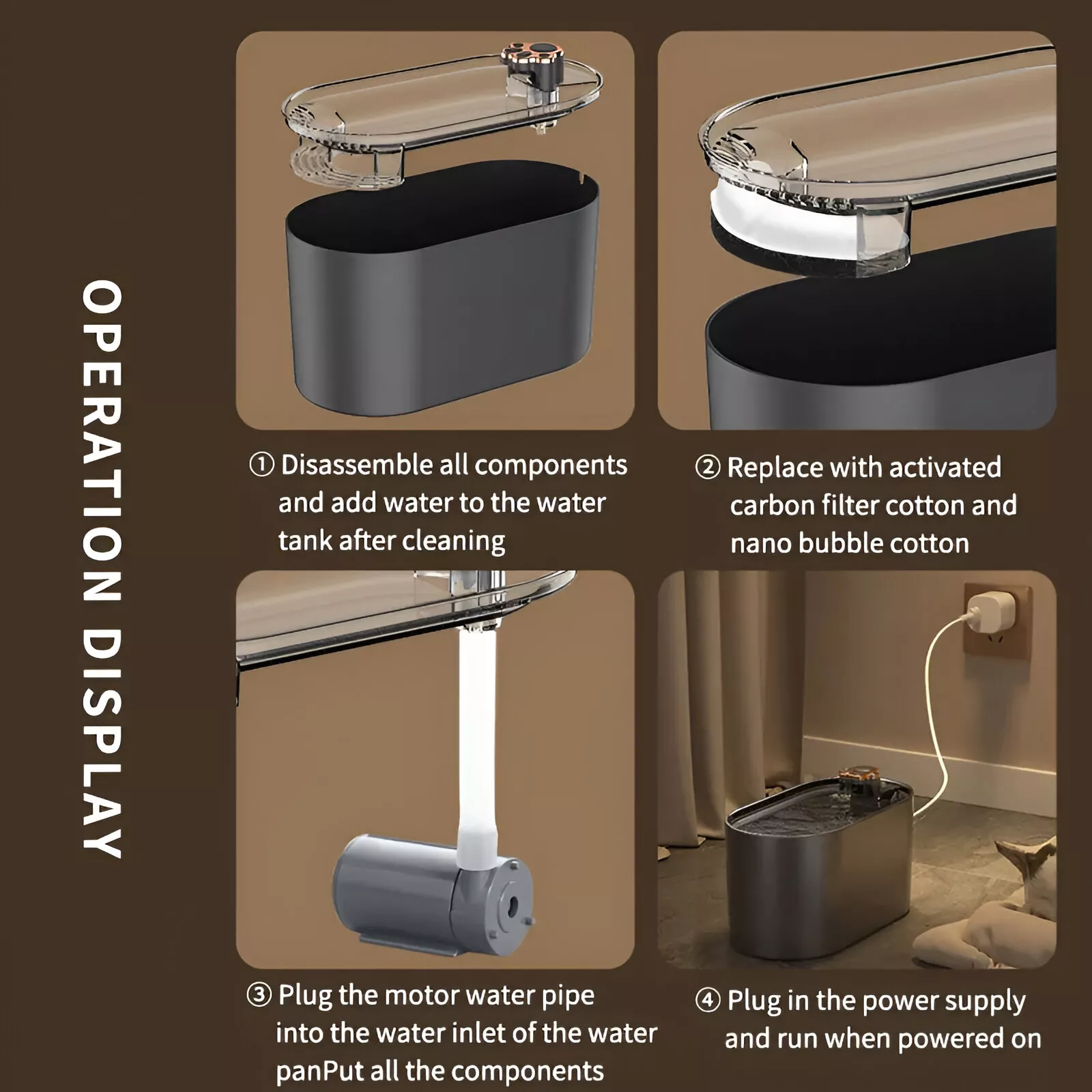 OPERATION DISPLAY

① Disassemble all components and add water to the water tank after cleaning

② Replace with activated carbon filter cotton and nano bubble cotton

③ Plug the motor water pipe into the water inlet of the water panPut all the components

④ Plug in the power supply and run when powered on