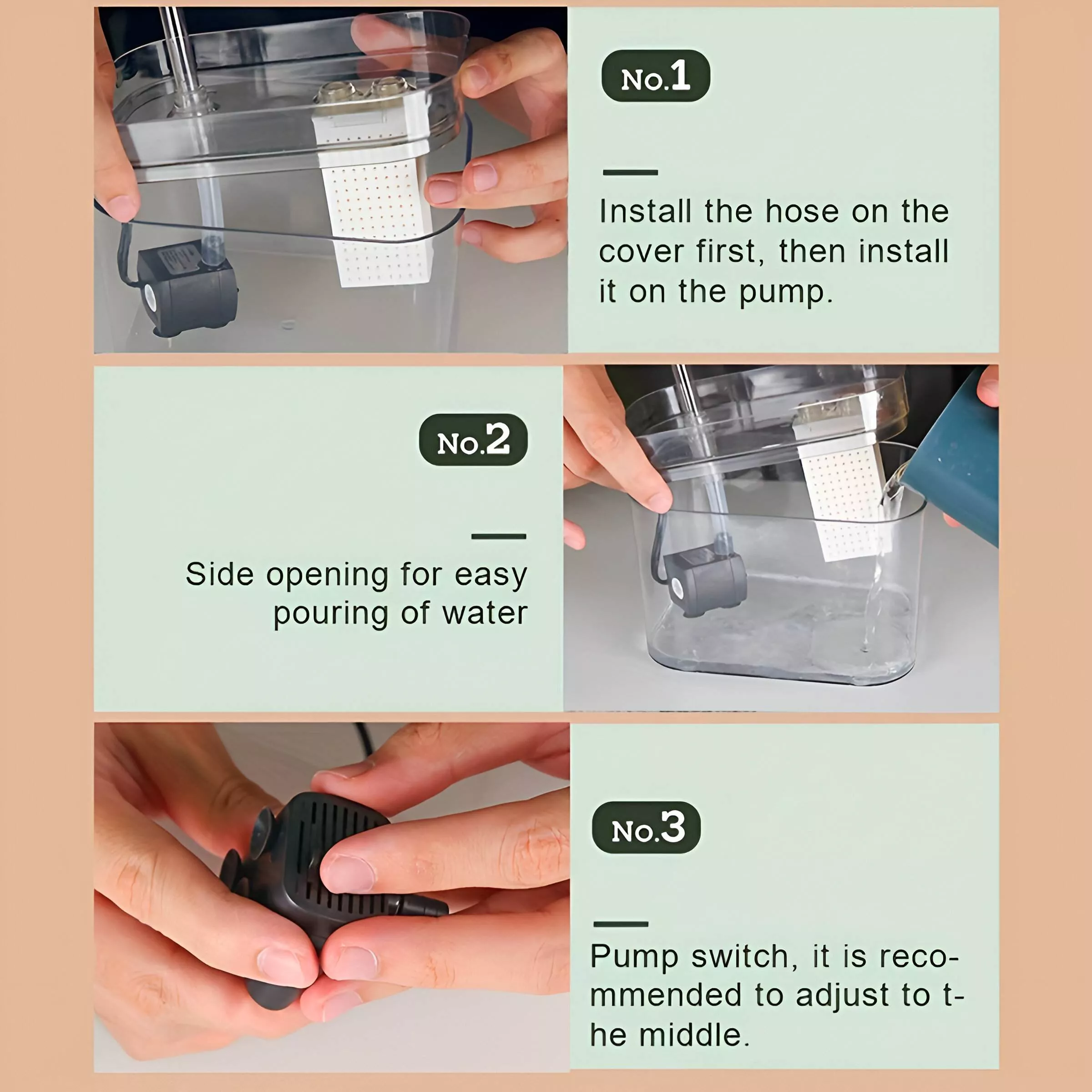 No.1

Install the hose on the cover first, then install it on the pump.

No.2

Side opening for easy pouring of water

No.3

Pump switch, it is recommended to adjust to the middle.