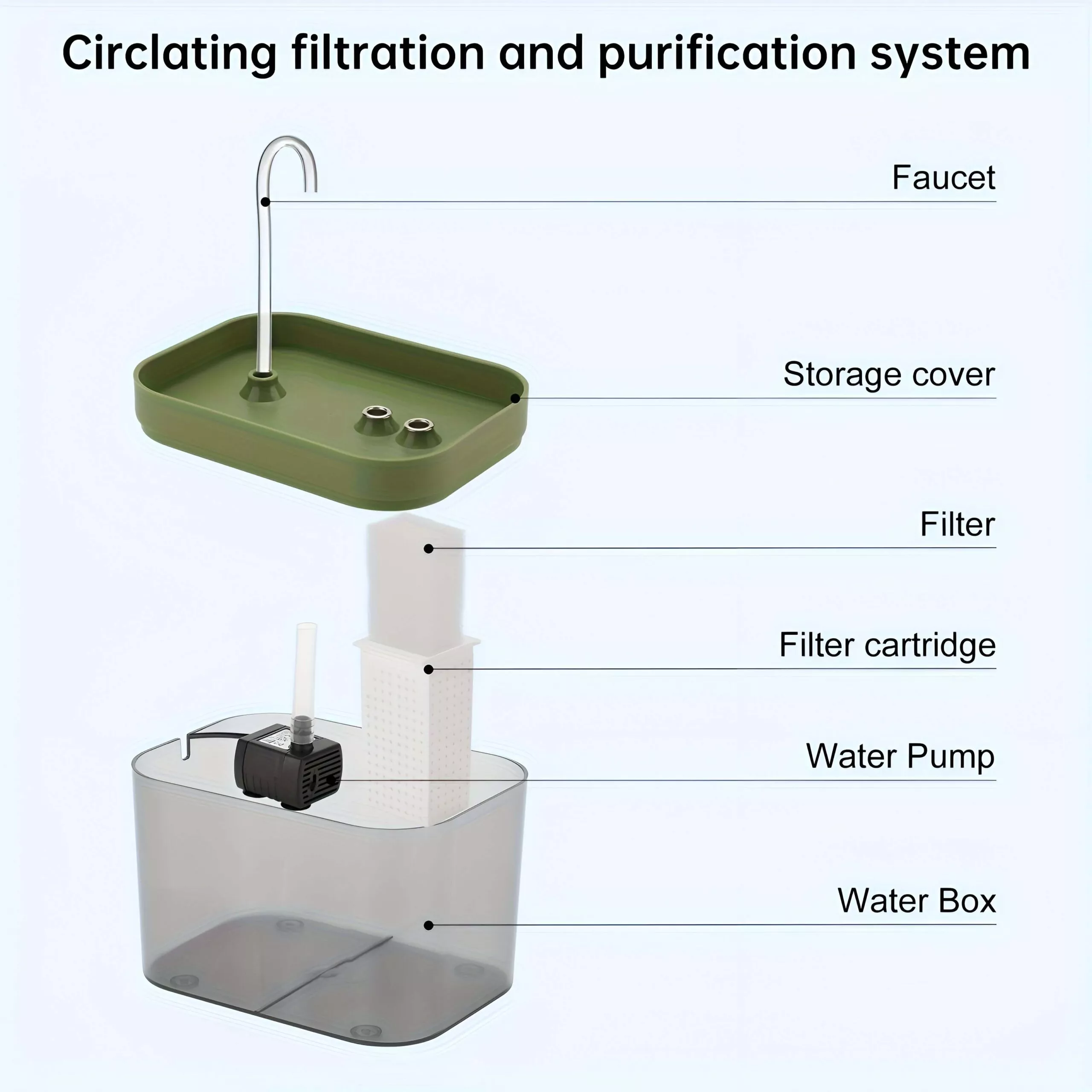 Circlating filtration and purification system

Faucet

Storage cover

Filter

Filter cartridge

Water Pump

Water Box