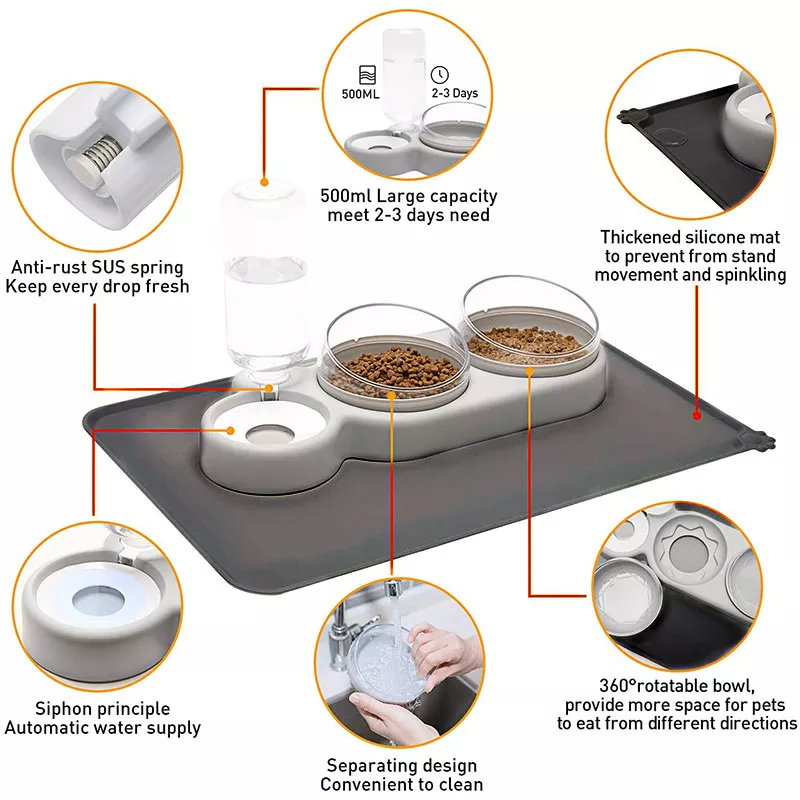 500ML
2-3 Days
500ml Large capacity meet 2-3 days need

Anti-rust SUS spring Keep every drop fresh

Thickened silicone mat to prevent from stand movement and spinkling

Siphon principle Automatic water supply

Separating design Convenient to clean

360°rotatable bowl, provide more space for pets to eat from different directions