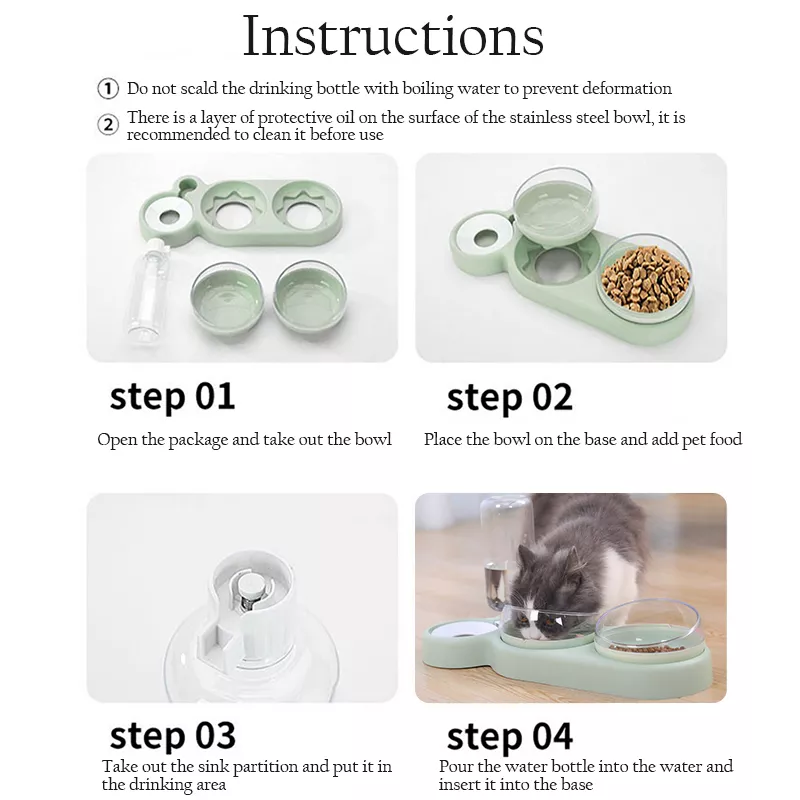 Instructions

① Do not scald the drinking bottle with boiling water to prevent deformation

② There is a layer of protective oil on the surface of the stainless steel bowl, it is recommended to clean it before use

step 01

Open the package and take out the bowl

step 02

Place the bowl on the base and add pet food

step 03

Take out the sink partition and put it in the drinking area

step 04

Pour the water bottle into the water and insert it into the base