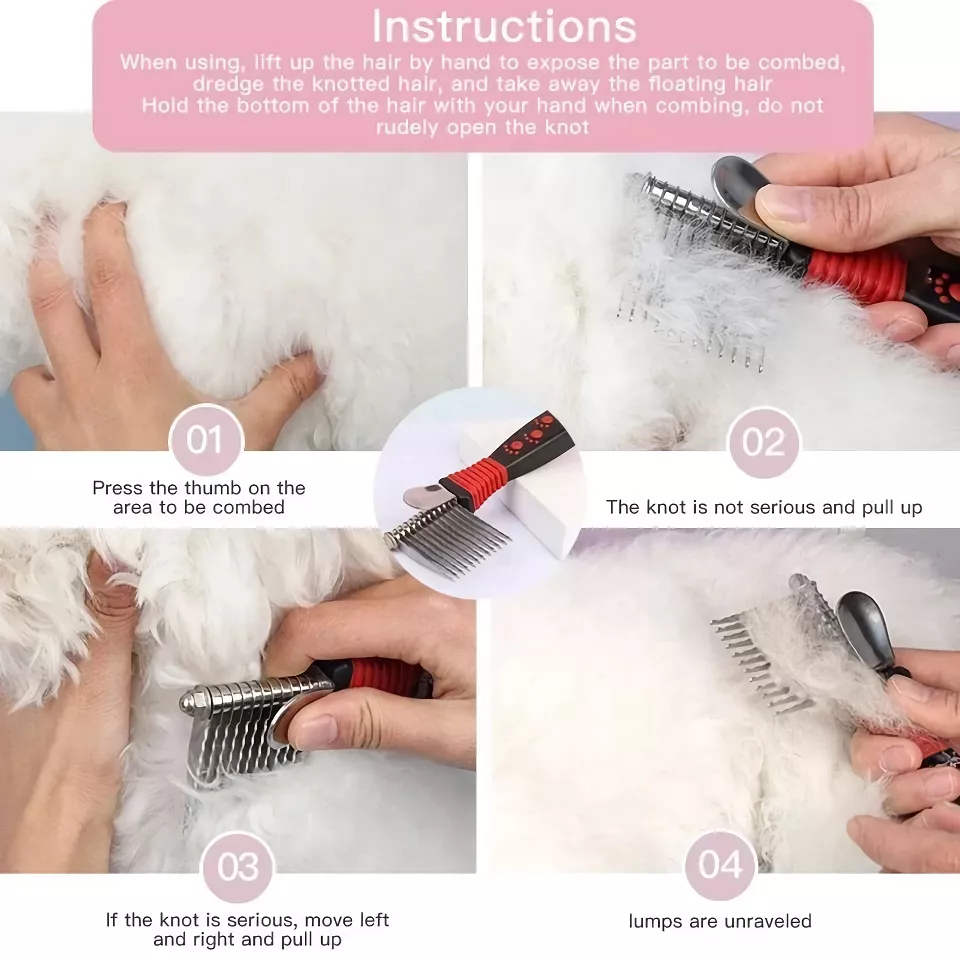 Instructions

When using, lift up the hair by hand to expose the part to be combed, dredge the knotted hair, and take away the floating hair
Hold the bottom of the hair with your hand when combing, do not rudely open the knot

01

Press the thumb on the area to be combed

02

The knot is not serious and pull up

03

If the knot is serious, move left and right and pull up

04

lumps are unraveled