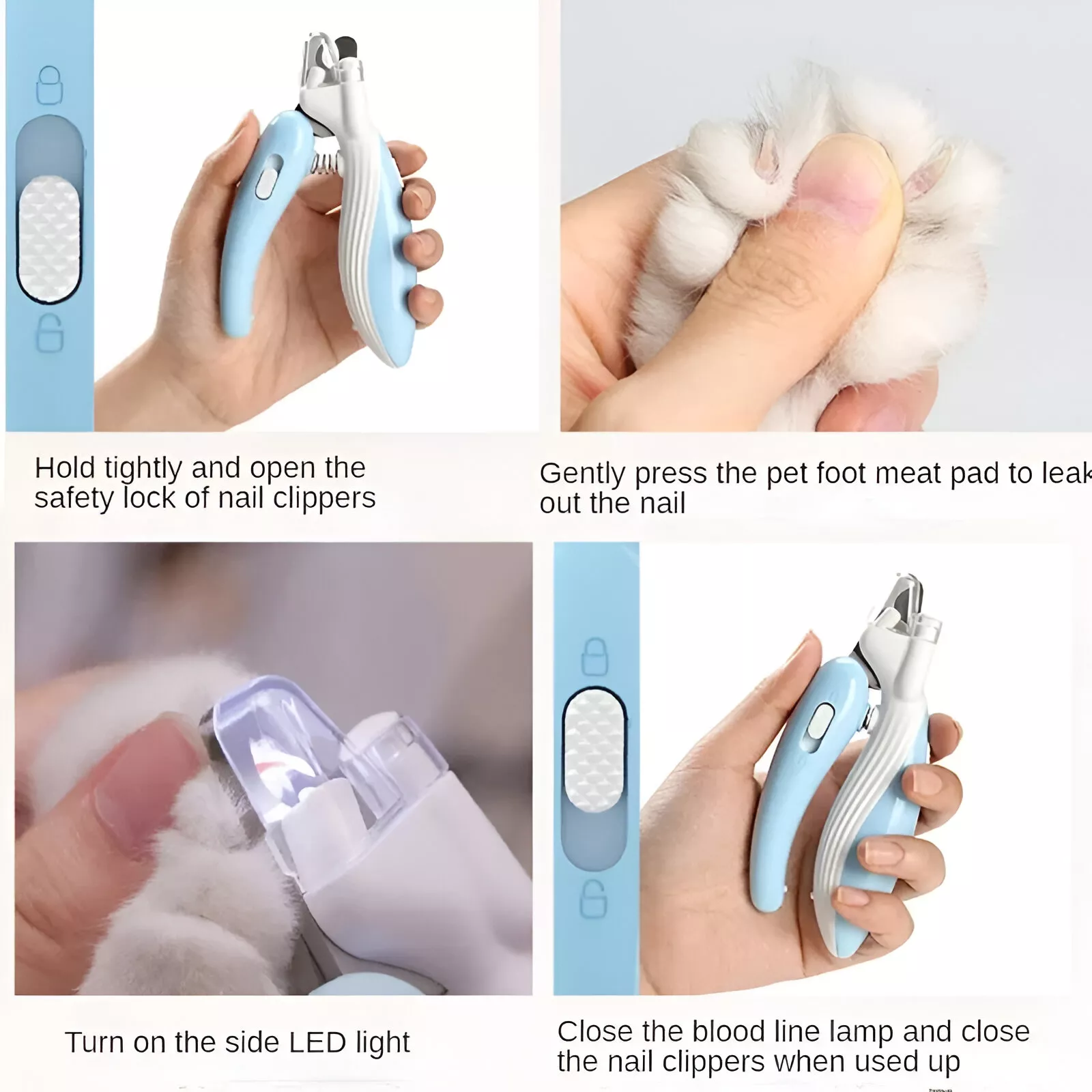 Hold tightly and open the safety lock of nail clippers

Gently press the pet foot meat pad to leak out the nail

Turn on the side LED light

Close the blood line lamp and close the nail clippers when used up