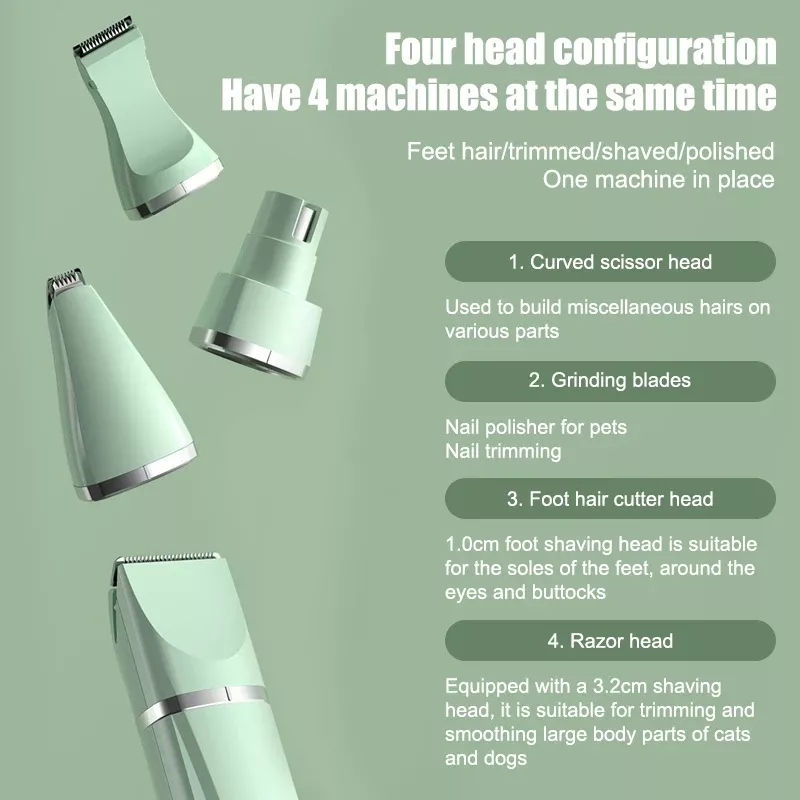 Four head configuration
Have 4 machines at the same time

Feet hair/trimmed/shaved/polished
One machine in place

1. Curved scissor head

Used to build miscellaneous hairs on various parts

2. Grinding blades

Nail polisher for pets
Nail trimming

3. Foot hair cutter head

1.0cm foot shaving head is suitable for the soles of the feet, around the eyes and buttocks

4. Razor head

Equipped with a 3.2cm shaving head, it is suitable for trimming and smoothing large body parts of cats and dogs