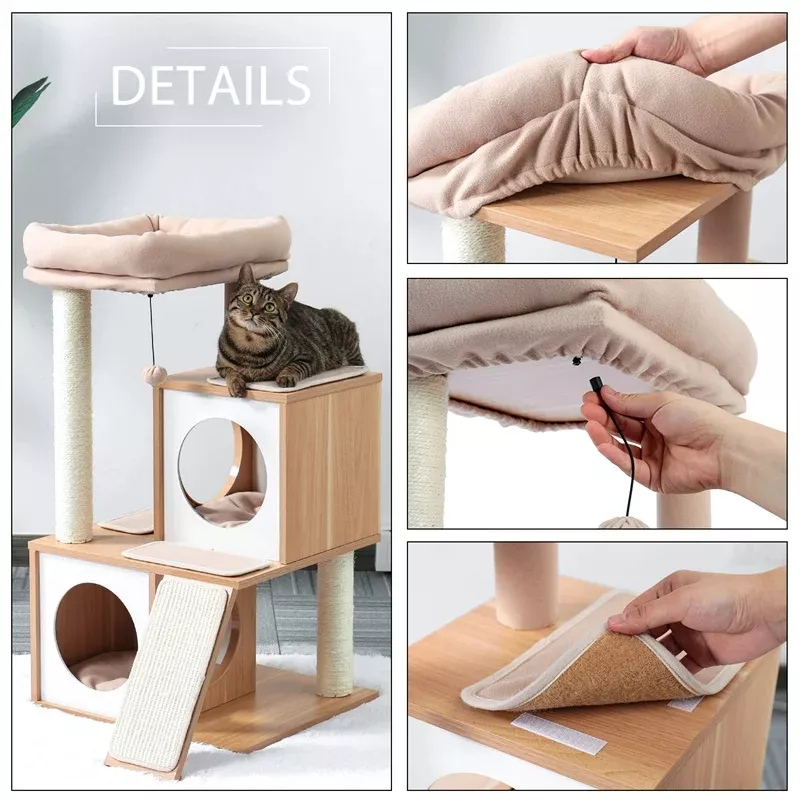 DETAILS