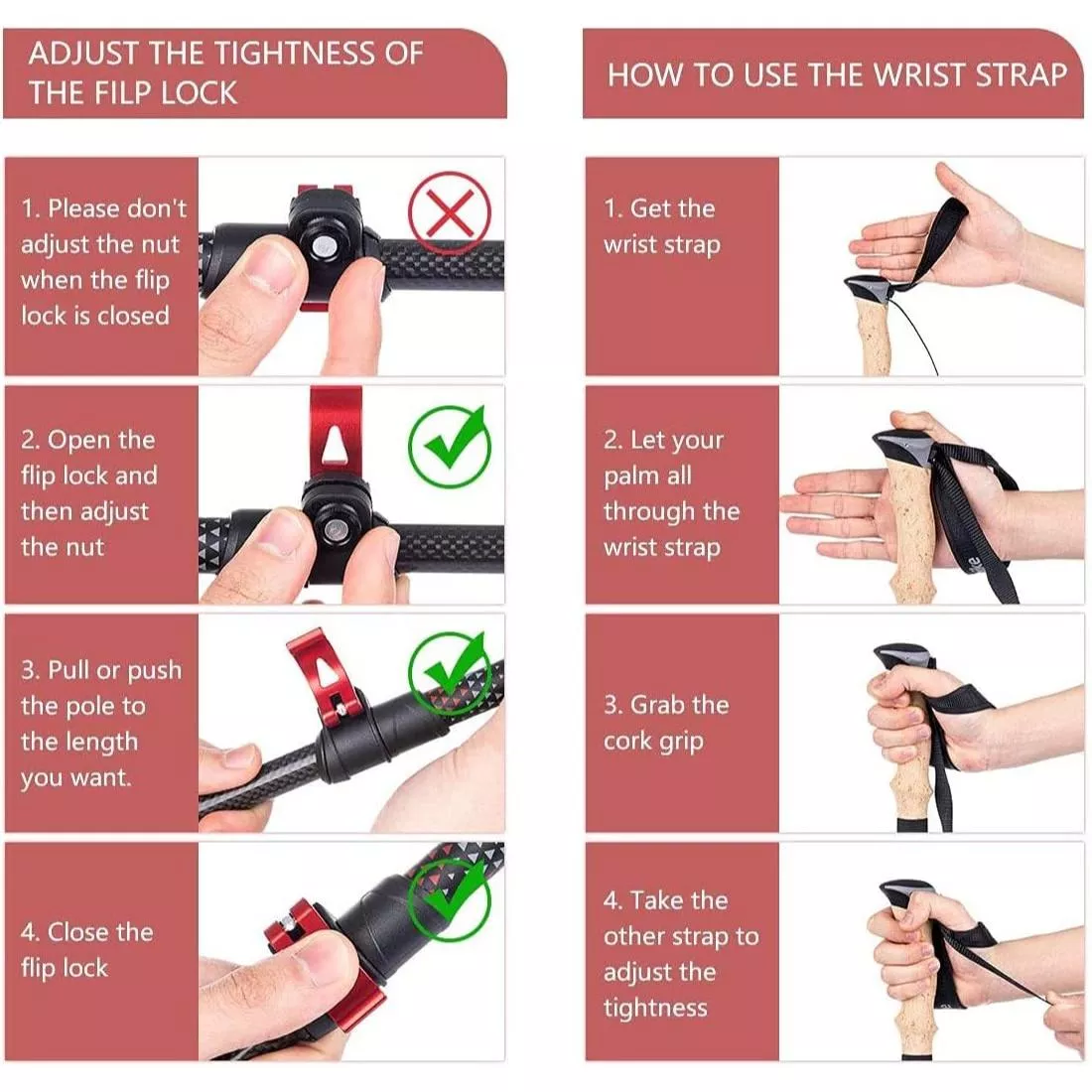 ADJUST THE TIGHTNESS OF THE FILP LOCK

1. Please don't adjust the nut when the flip lock is closed

2. Open the flip lock and then adjust the nut

3. Pull or push the pole to the length you want.

4. Close the flip lock

HOW TO USE THE WRIST STRAP

1. Get the wrist strap

2. Let your palm all through the wrist strap

3. Grab the cork grip

4. Take the other strap to adjust the tightness