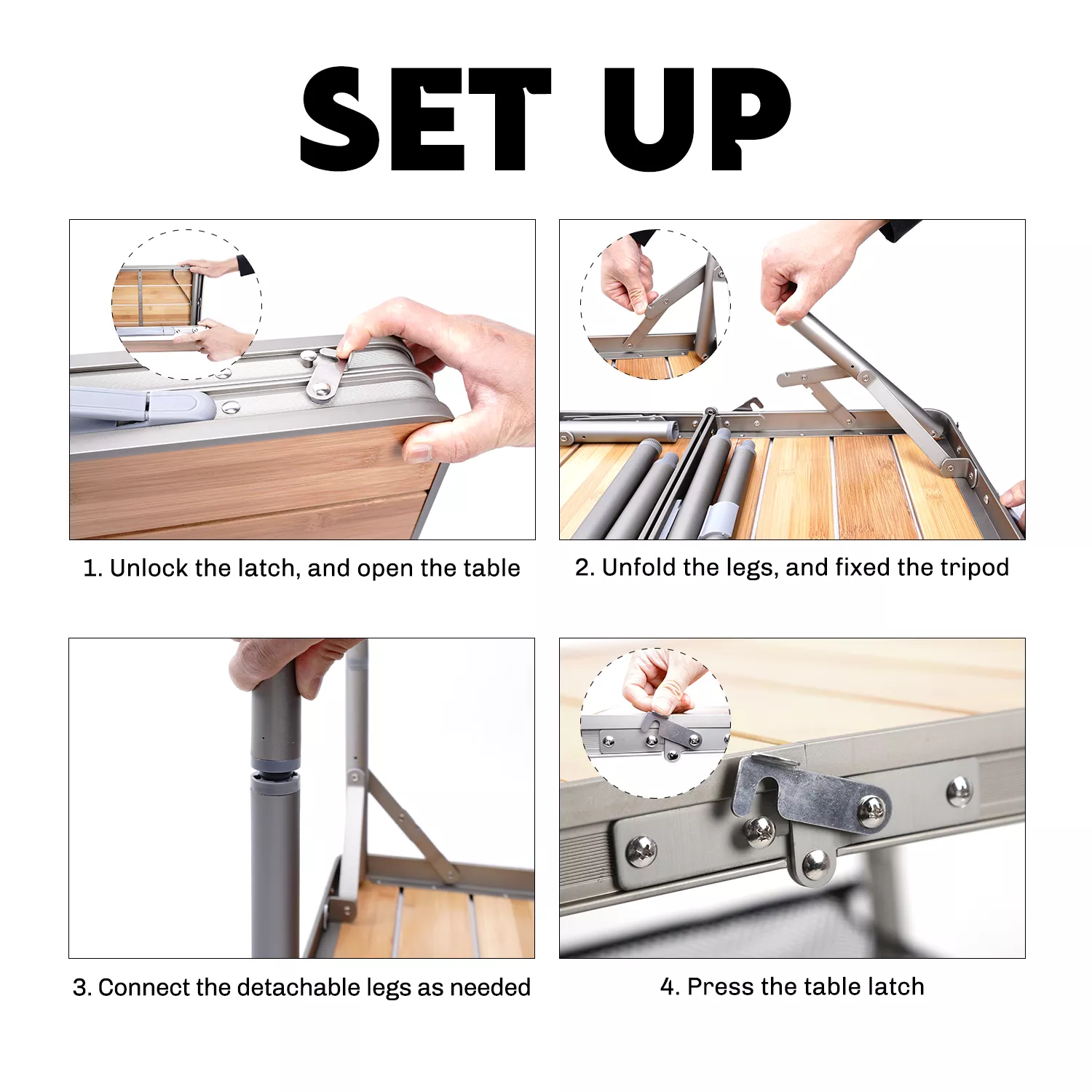 SET UP

1. Unlock the latch, and open the table

2. Unfold the legs, and fixed the tripod

3. Connect the detachable legs as needed

4. Press the table latch