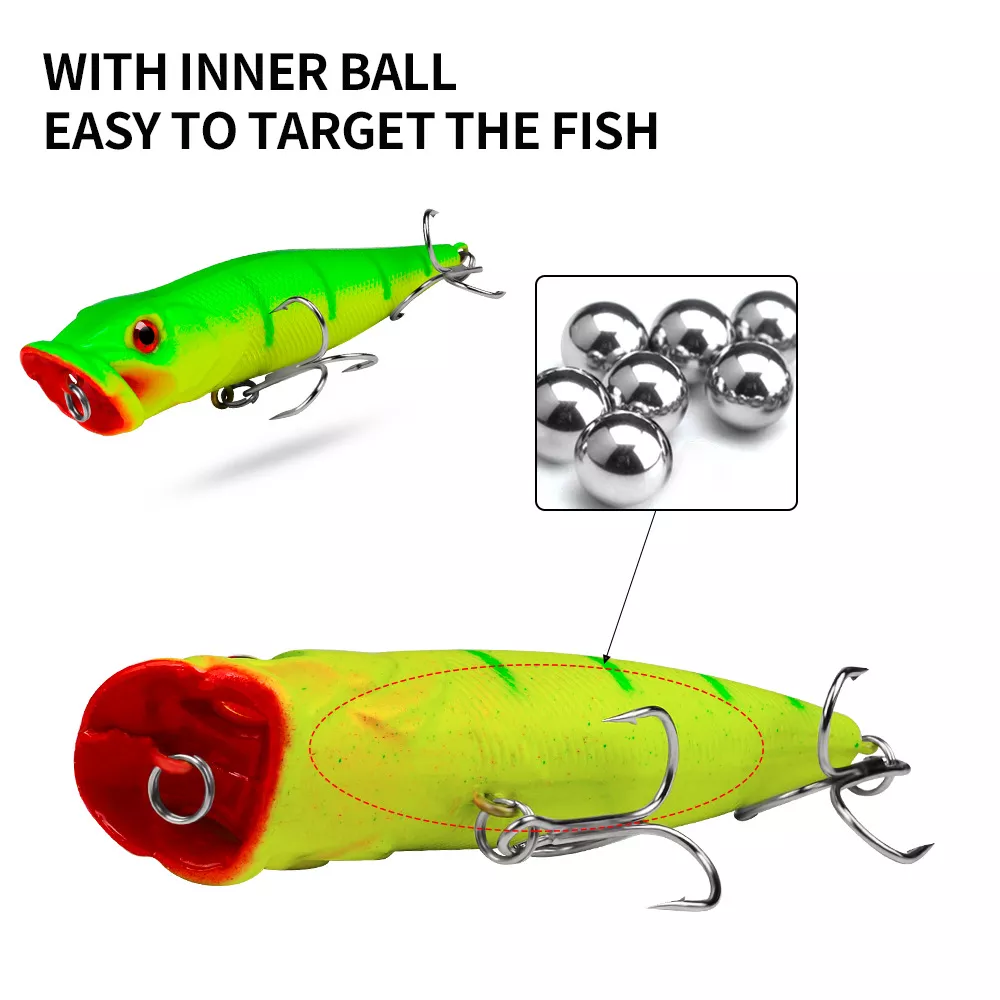 WITH INNER BALL
EASY TO TARGET THE FISH