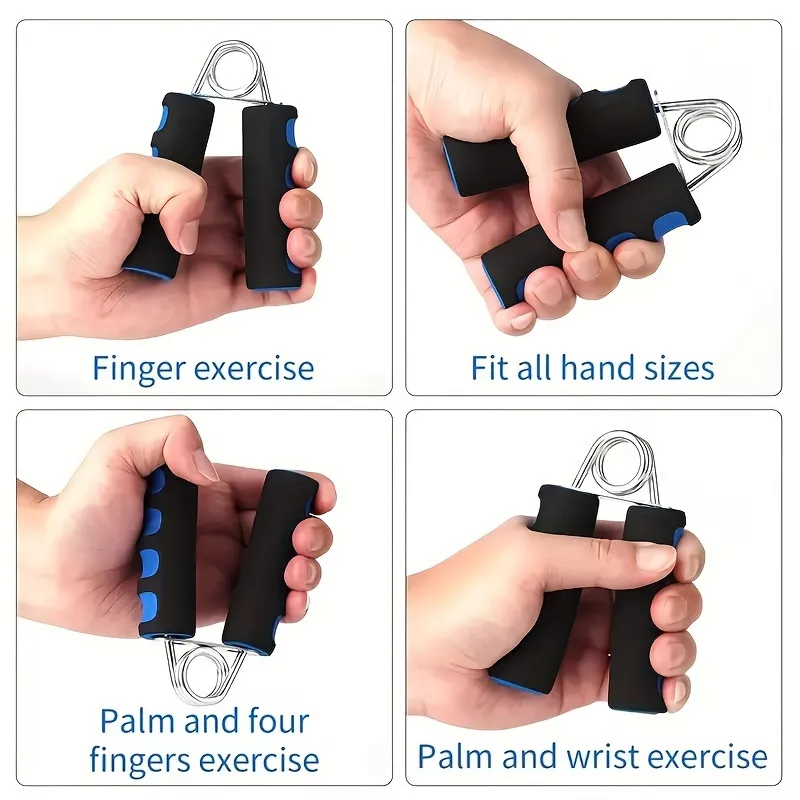 Finger exercise

Fit all hand sizes

Palm and four fingers exercise

Palm and wrist exercise