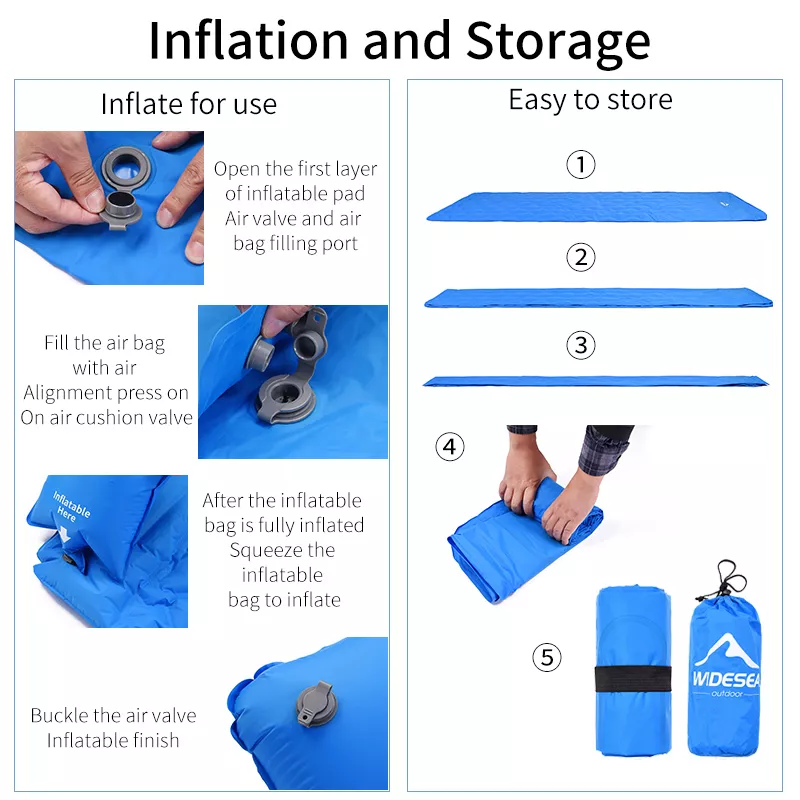 Inflation and Storage

Inflate for use

Open the first layer of inflatable pad Air valve and air bag filling port

Fill the air bag with air Alignment press on On air cushion valve

Inflatable Here

After the inflatable bag is fully inflated Squeeze the inflatable bag to inflate

Buckle the air valve Inflatable finish

Easy to store

①

②

③

④

⑤

WIDESEA outdoor