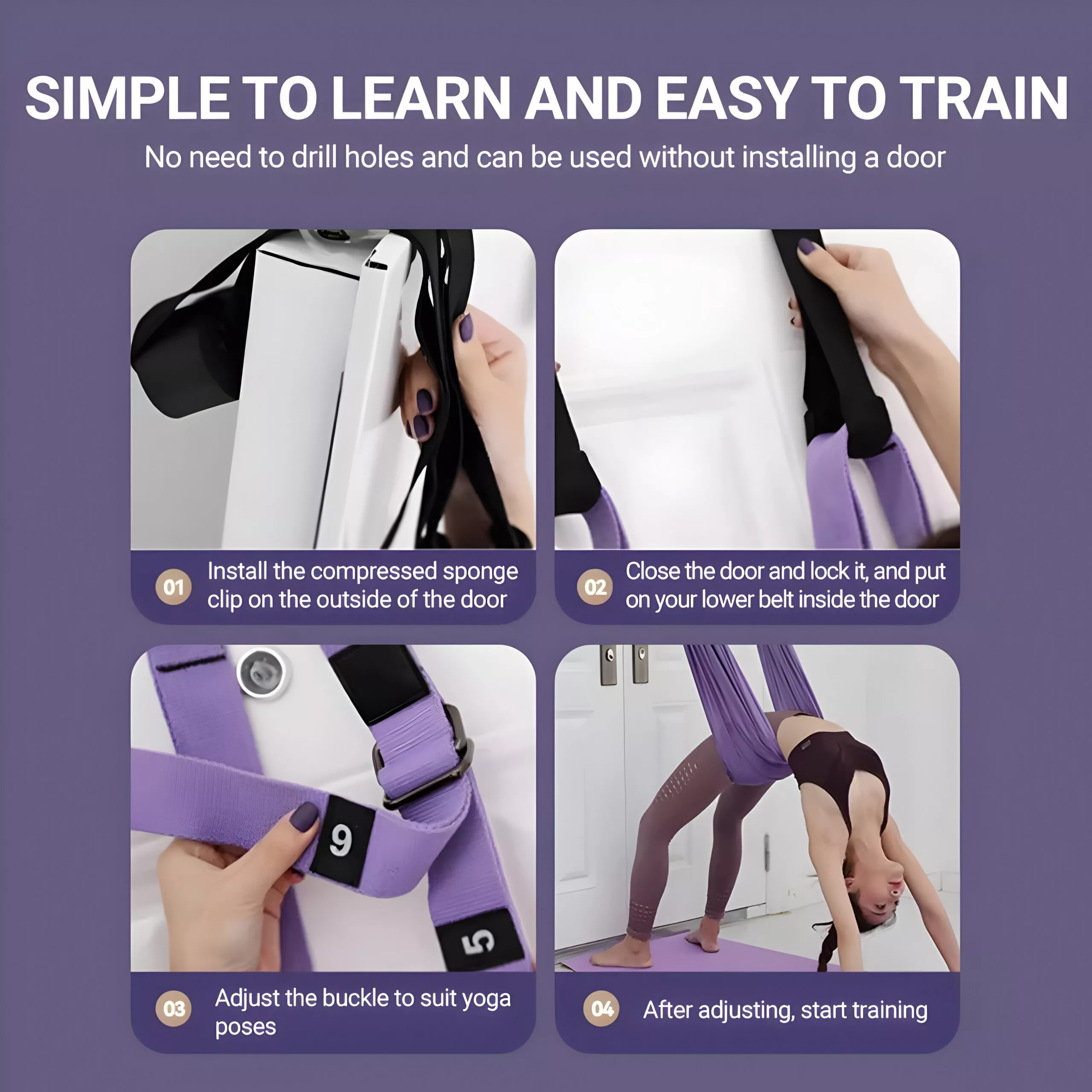 SIMPLE TO LEARN AND EASY TO TRAIN

No need to drill holes and can be used without installing a door

01 Install the compressed sponge clip on the outside of the door

02 Close the door and lock it, and put on your lower belt inside the door

9

5

03 Adjust the buckle to suit yoga poses

04 After adjusting, start training